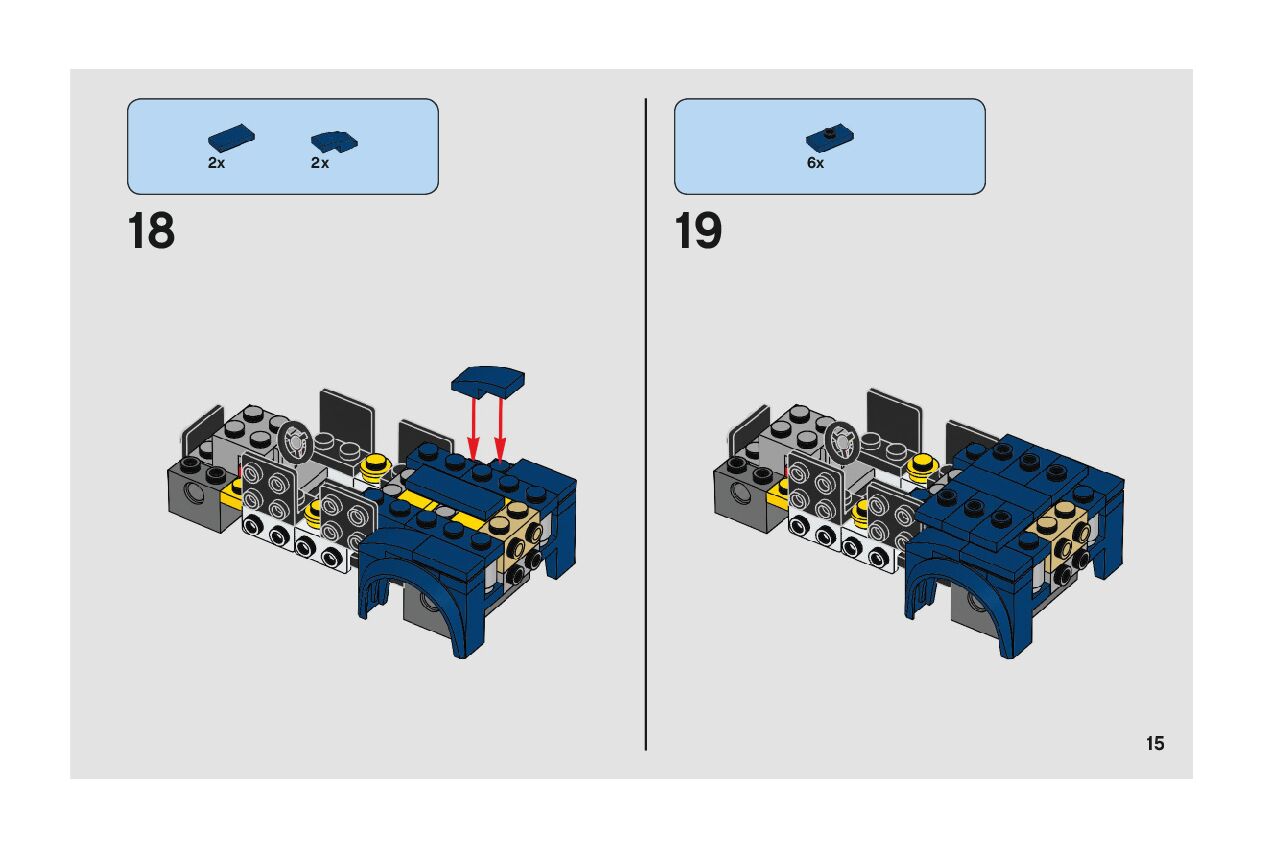 2x 2x

18

6x

19

15