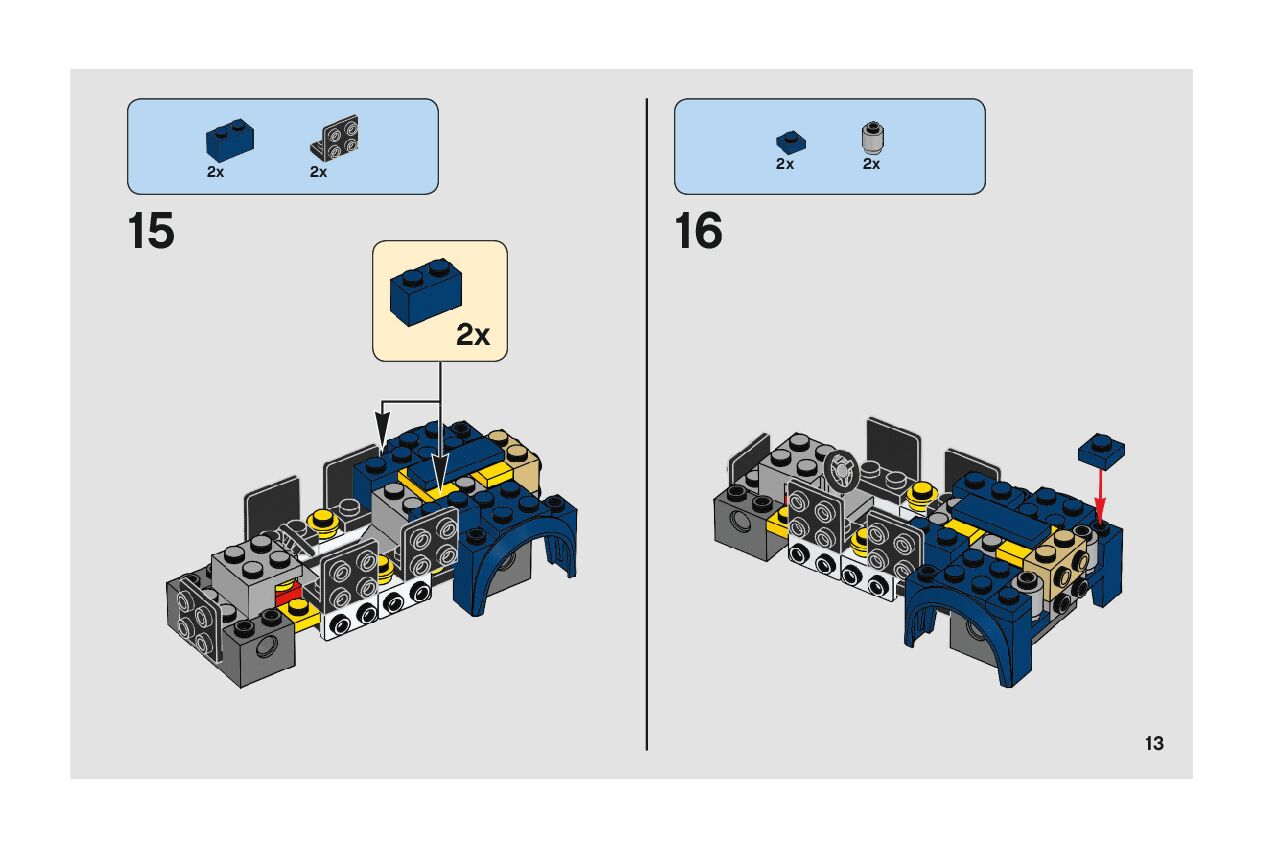 2x 2x

15

2x

2x 2x

16

13