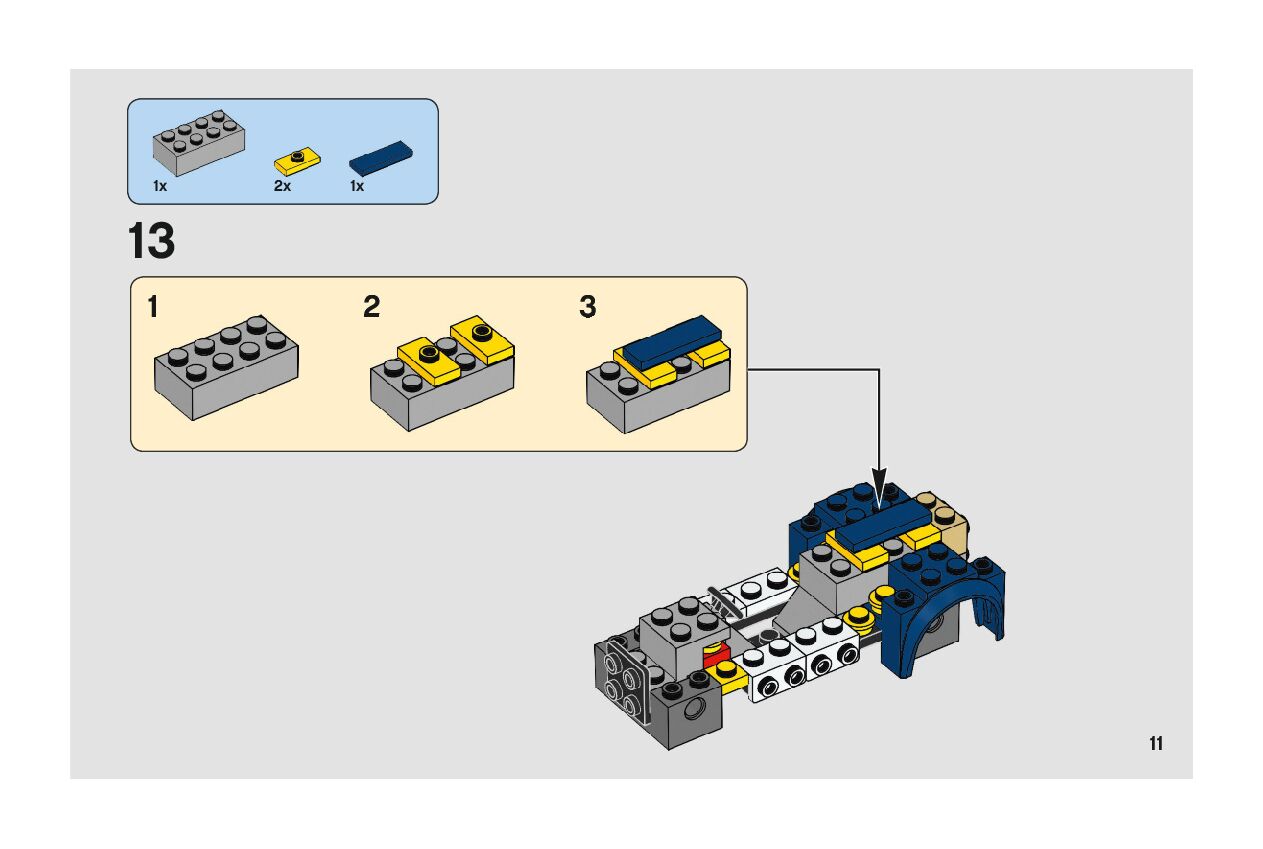 1x
2x
1x

13

1
2
3

11