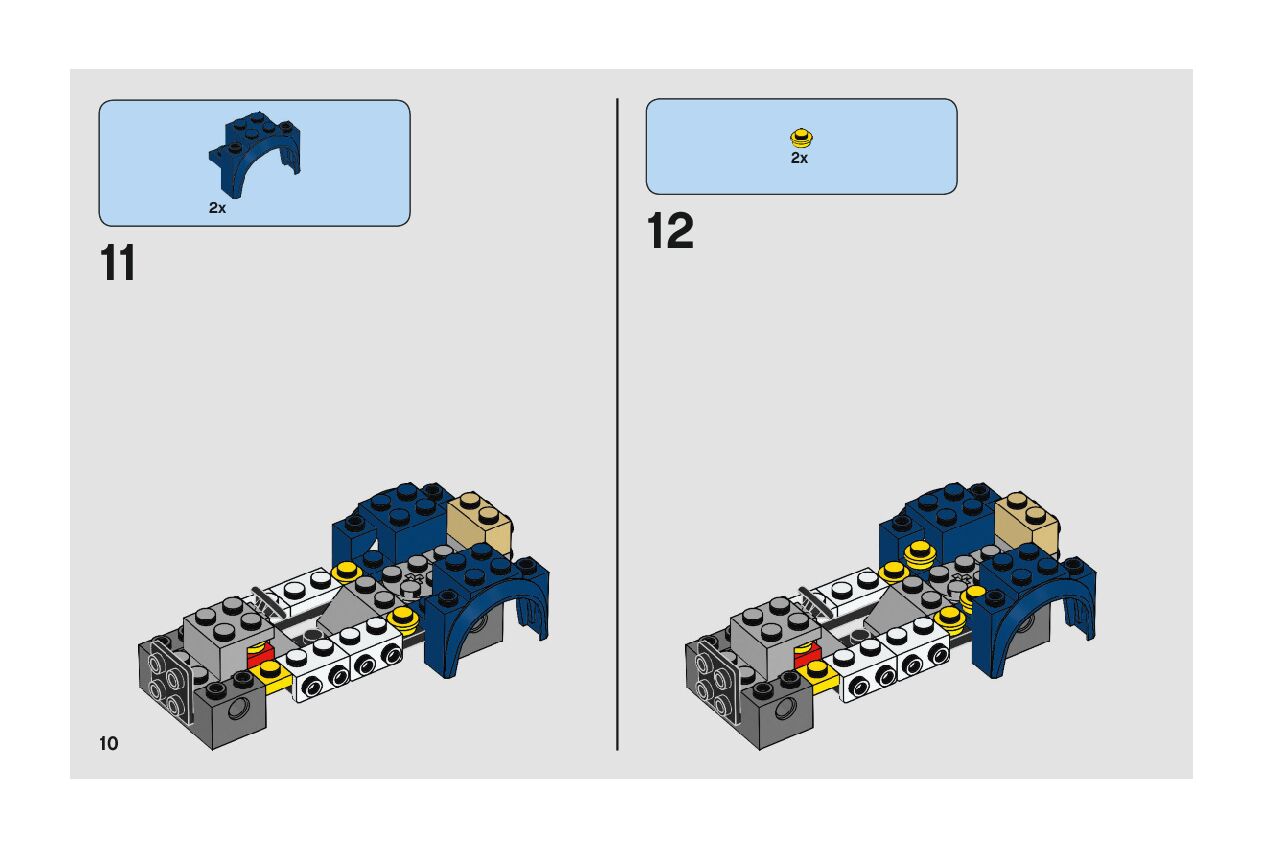 2x

11

10

2x

12