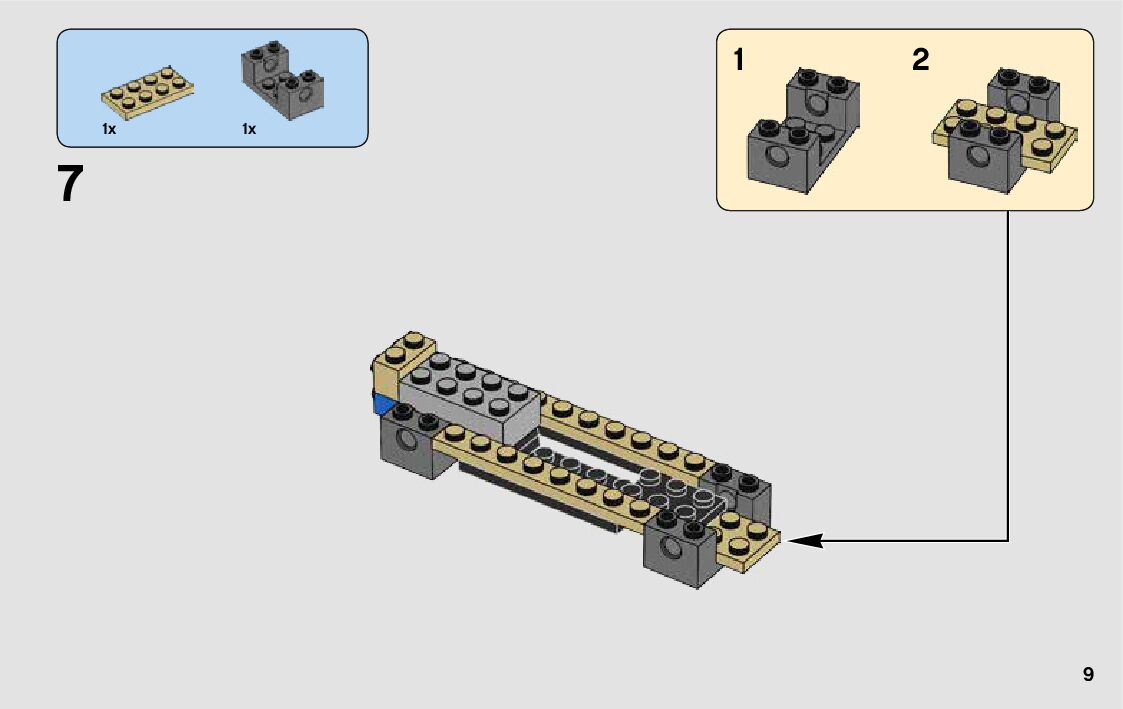 1x
1x

7

1
2

9