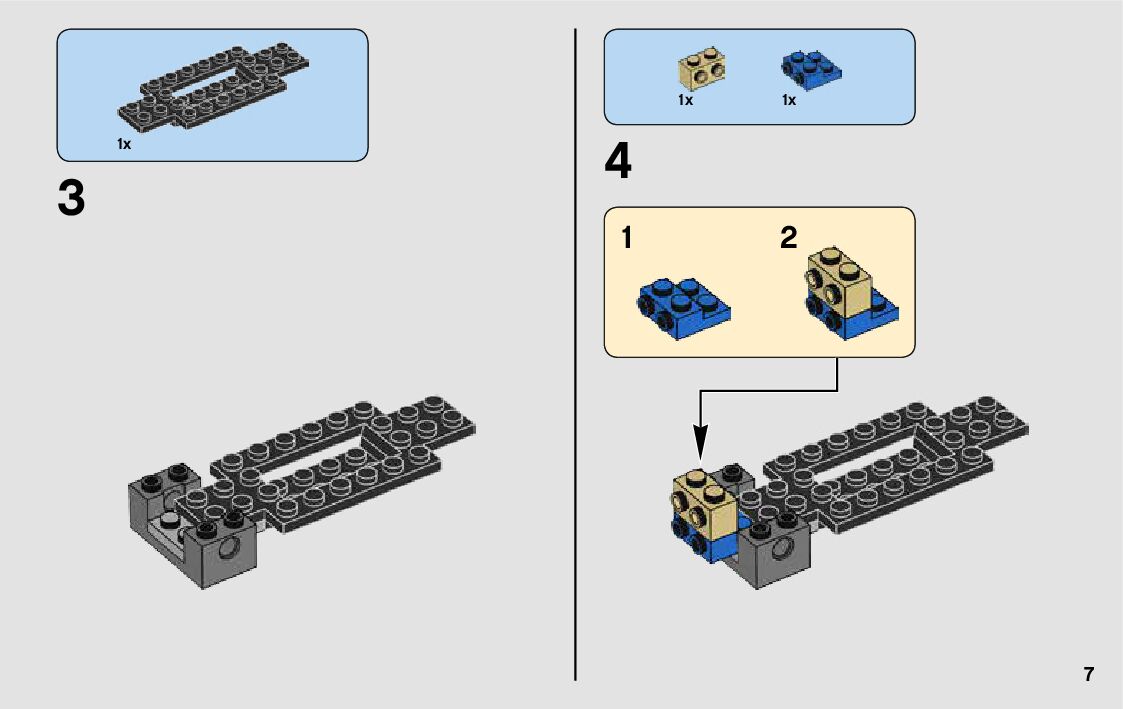 1x

3

1x 1x

4

1

2

7