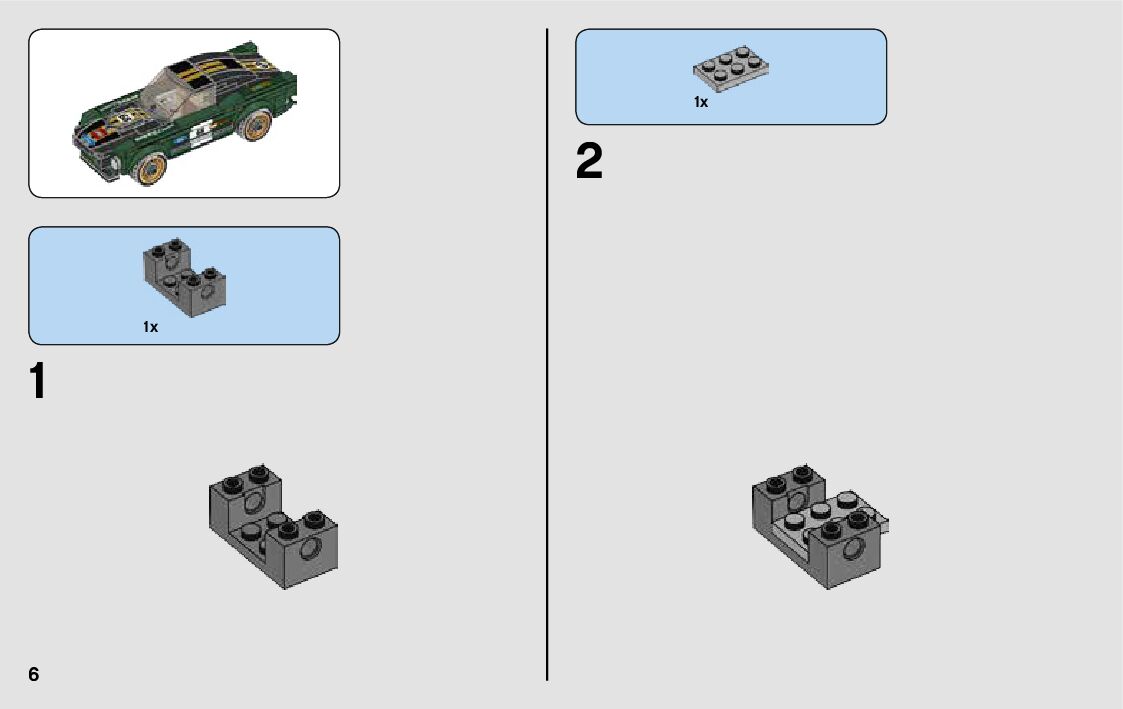 1x

1

6

1x

2