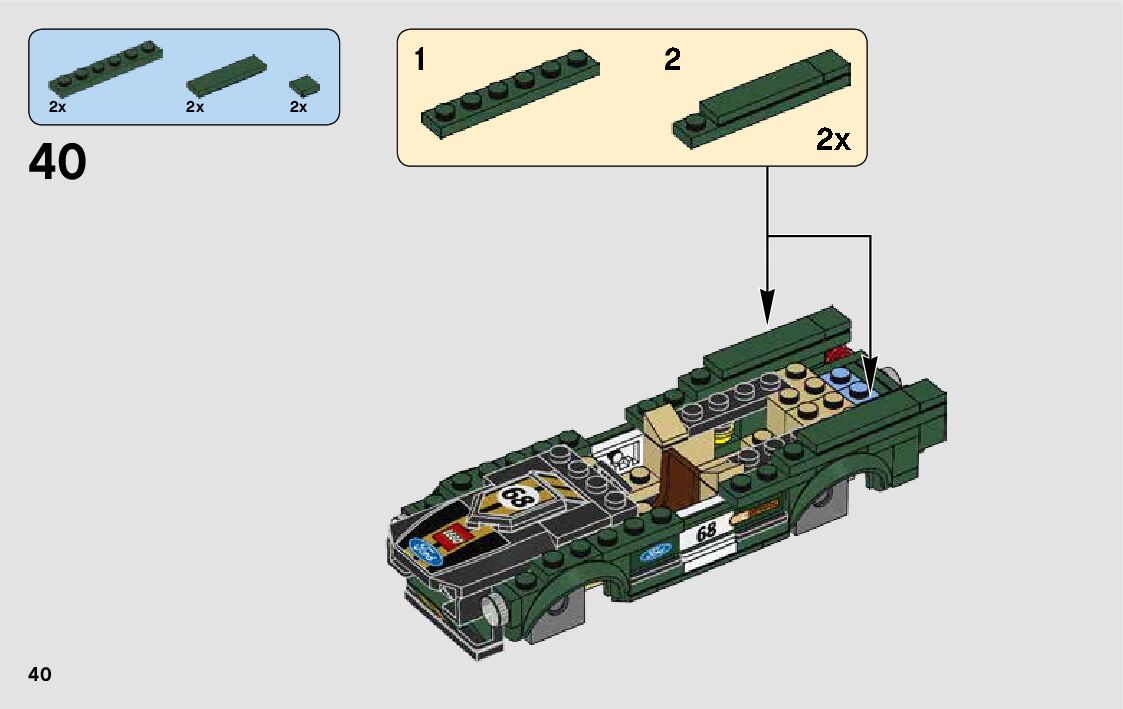 2x
2x
2x

40

1

2

2x

68

68

40