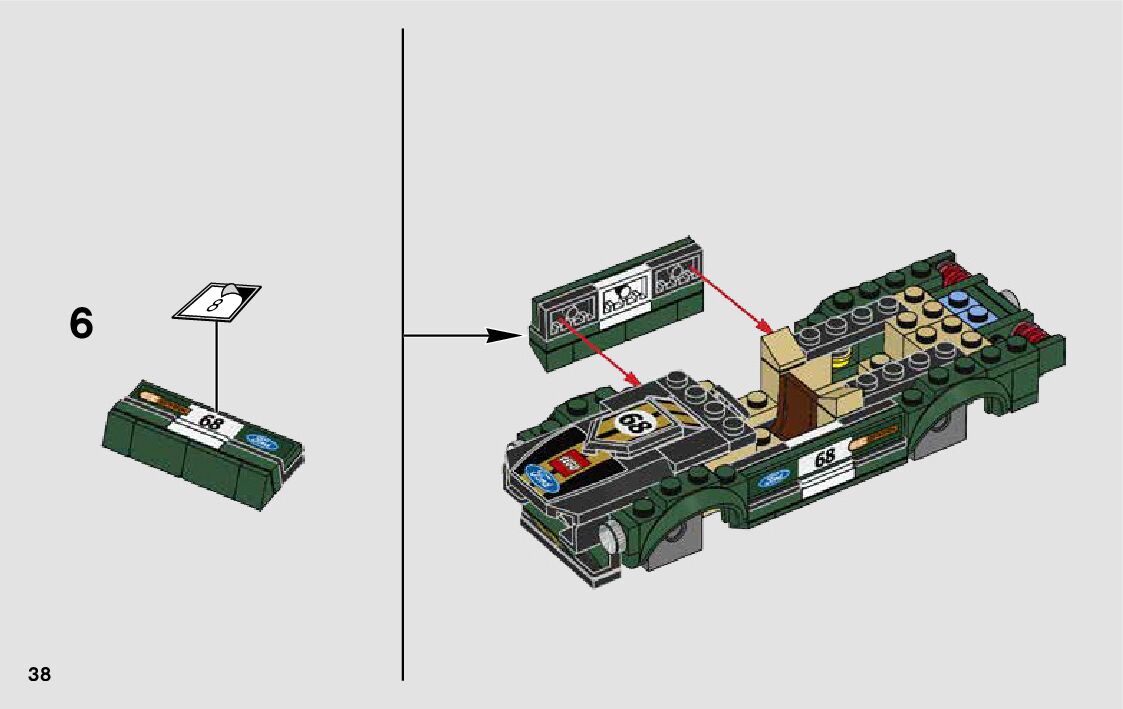 6

8

68

68

68

38