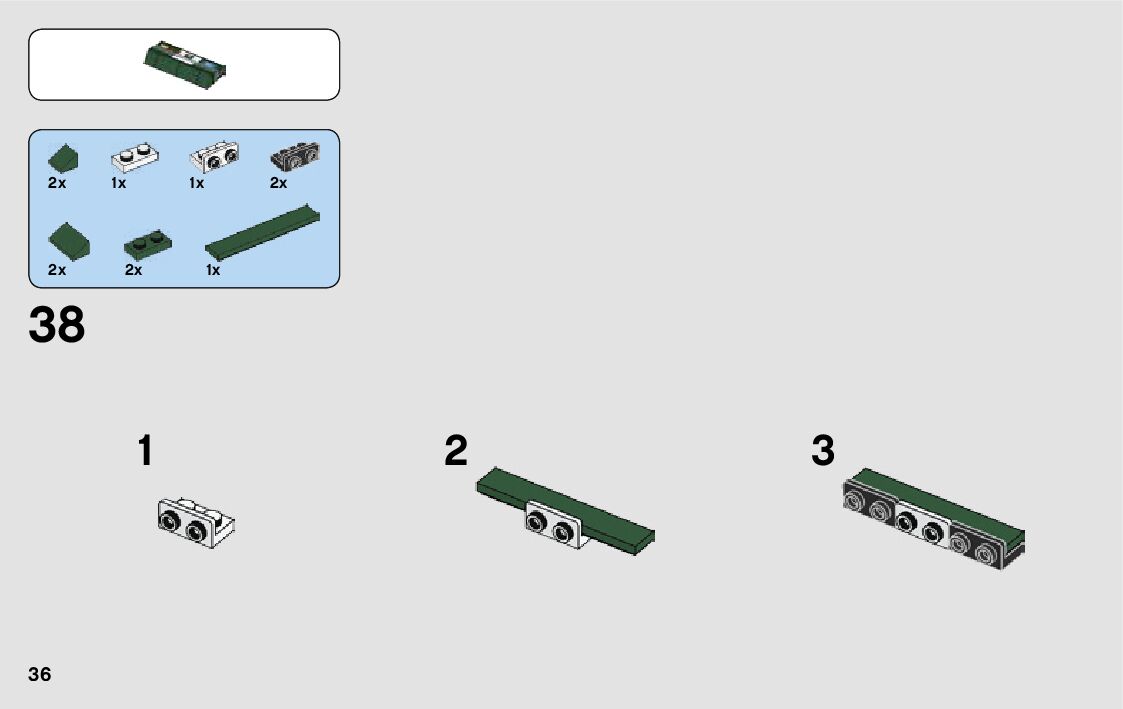 2x 1x 1x 2x

2x 2x 1x

38

1

2

3

36