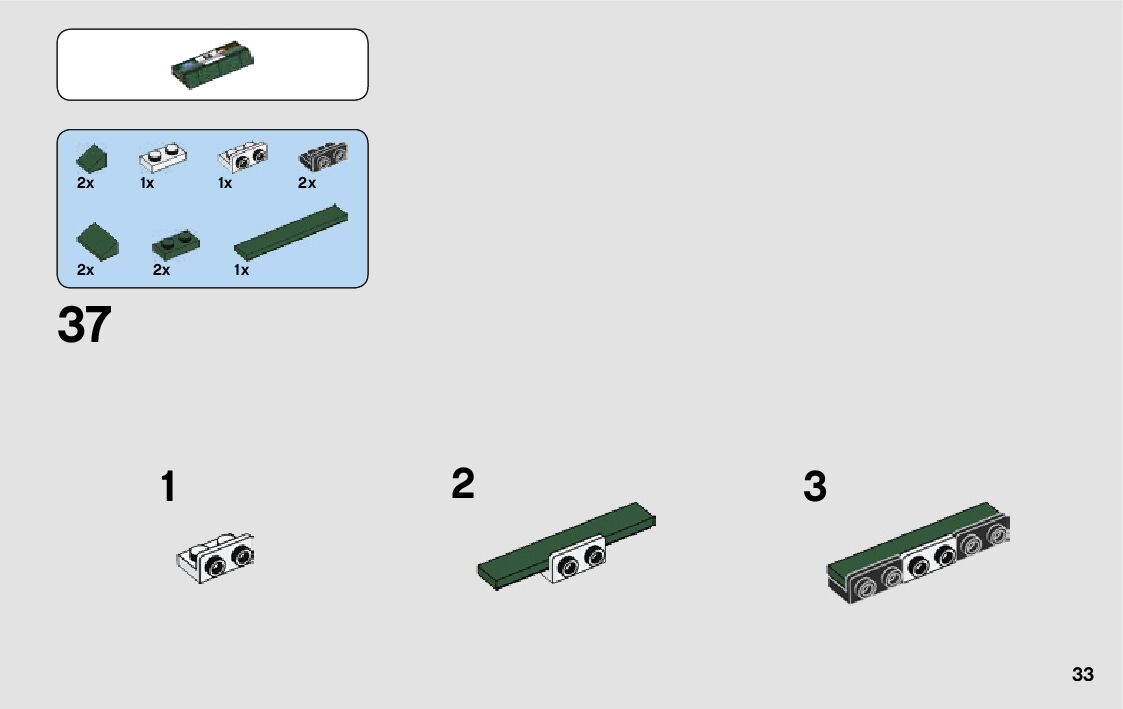 2x 1x 1x 2x

2x 2x 1x

37

1

2

3

33