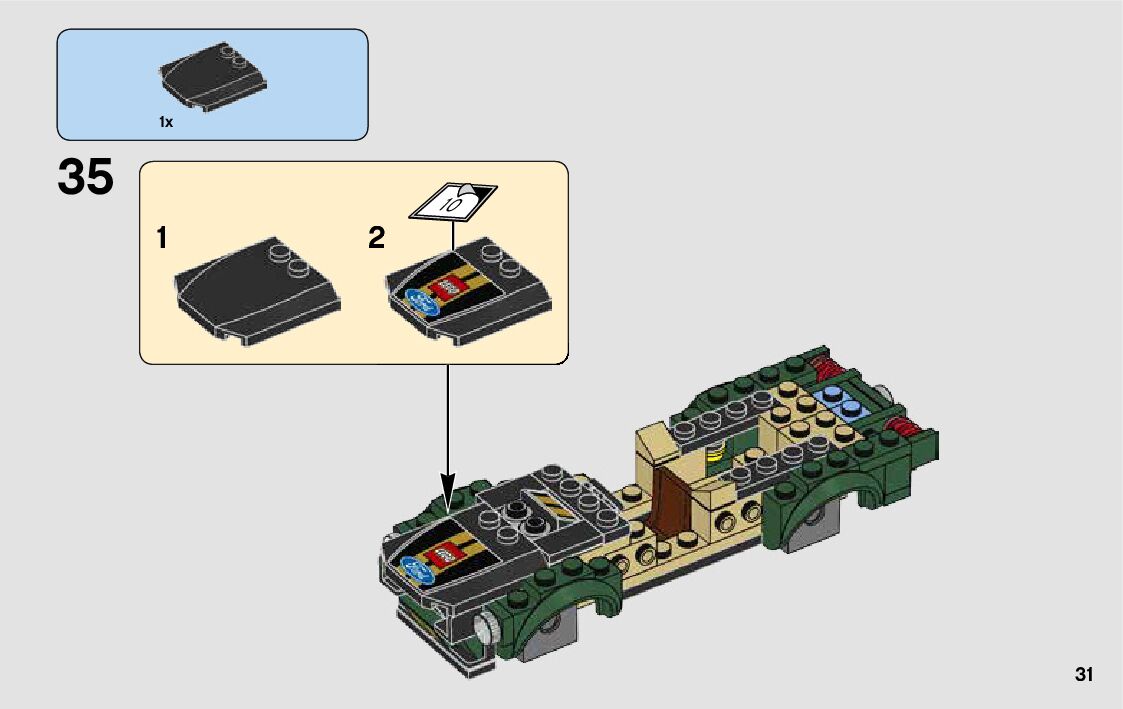 1x

35

1

2

10

31