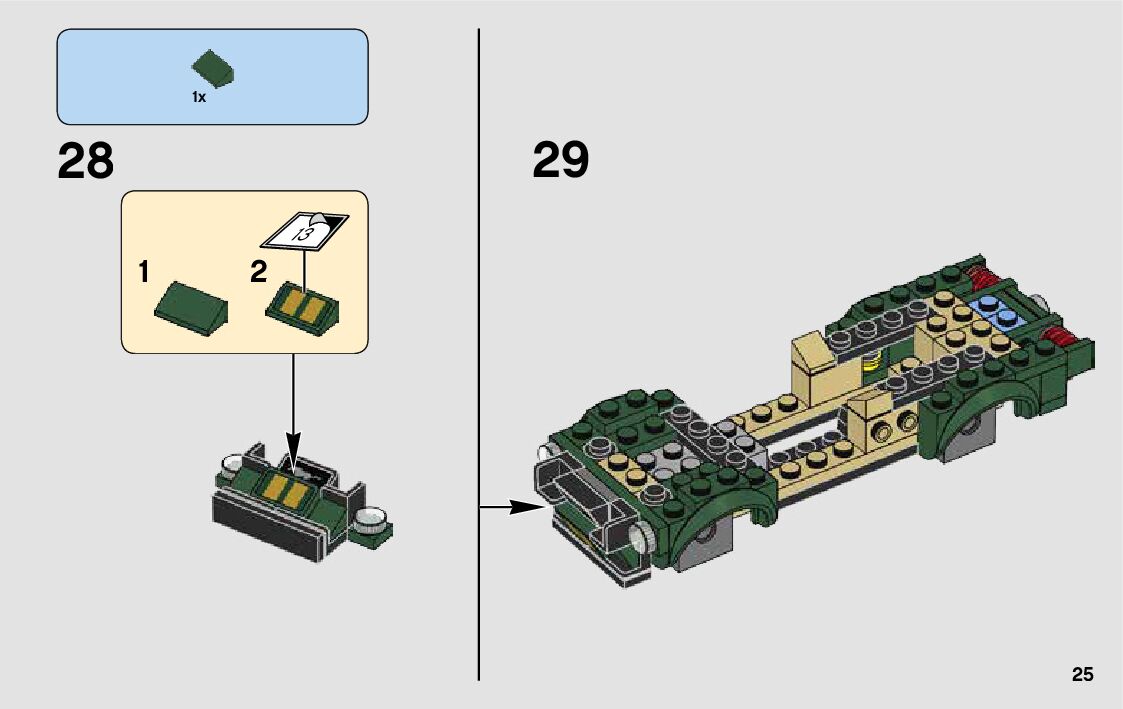 1x

28

1

2

13

29

25