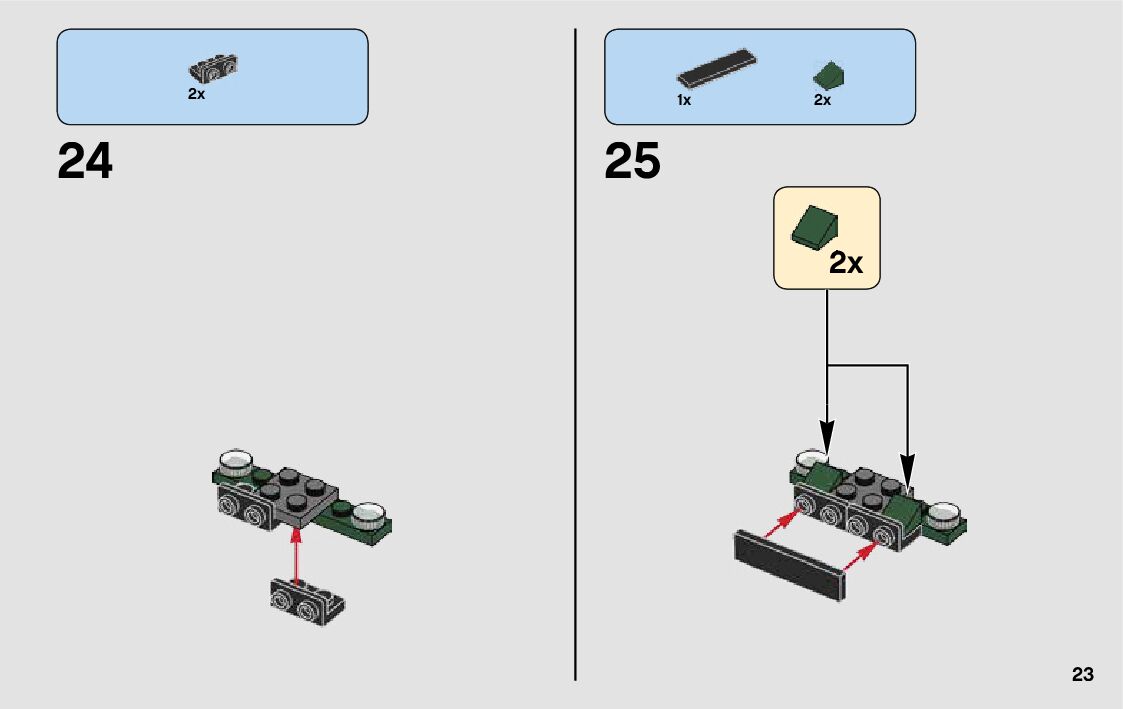 2x

24

1x

2x

25

2x

23