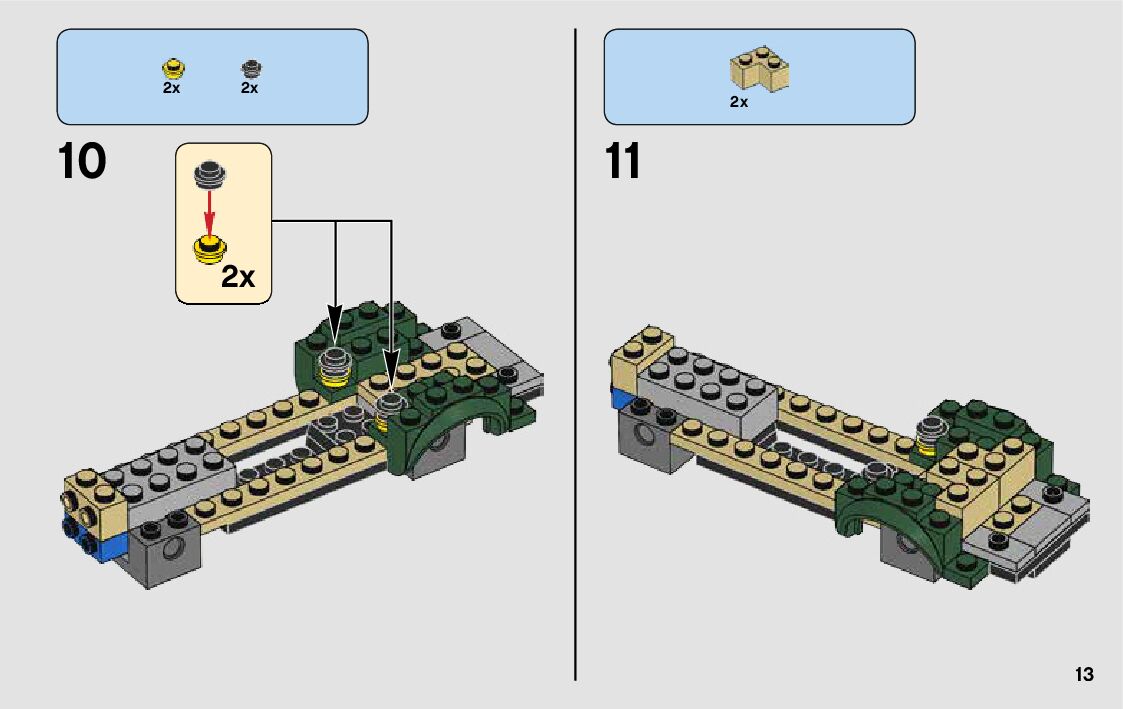 2x 2x

10

2x

2x

11

13