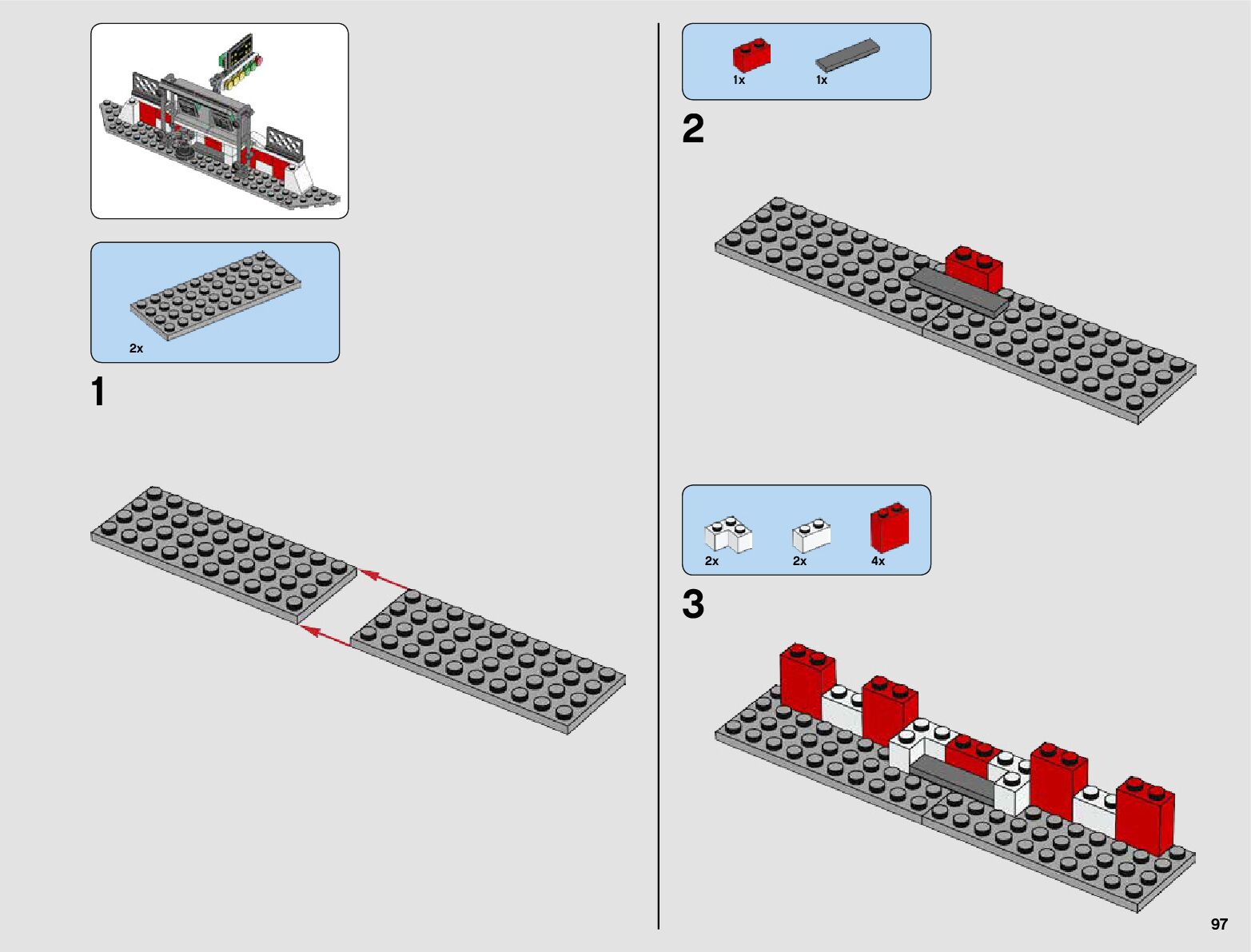 2x

1

1x 1x

2

2x 2x 4x

3

97