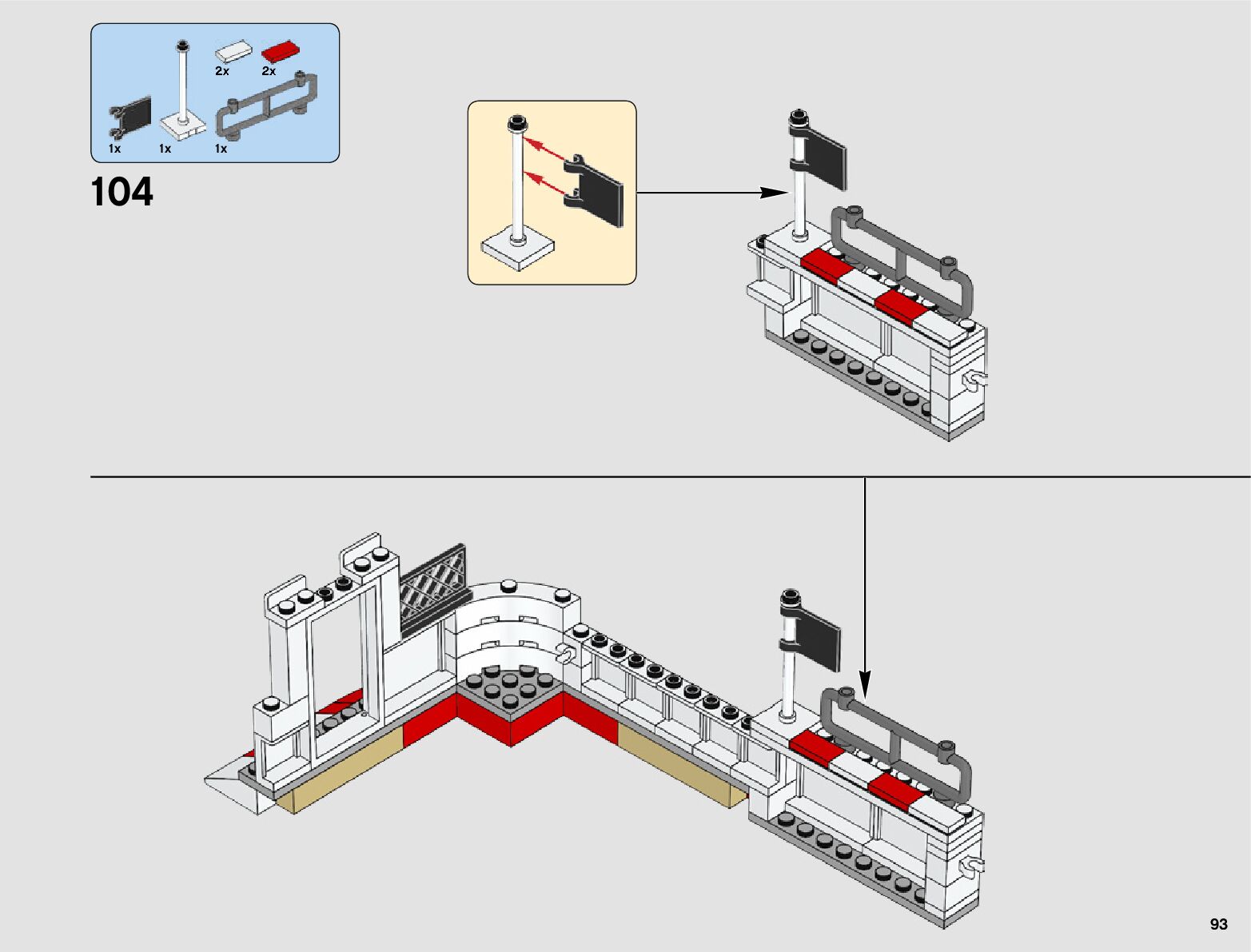 2x 2x
1x 1x 1x

104

93