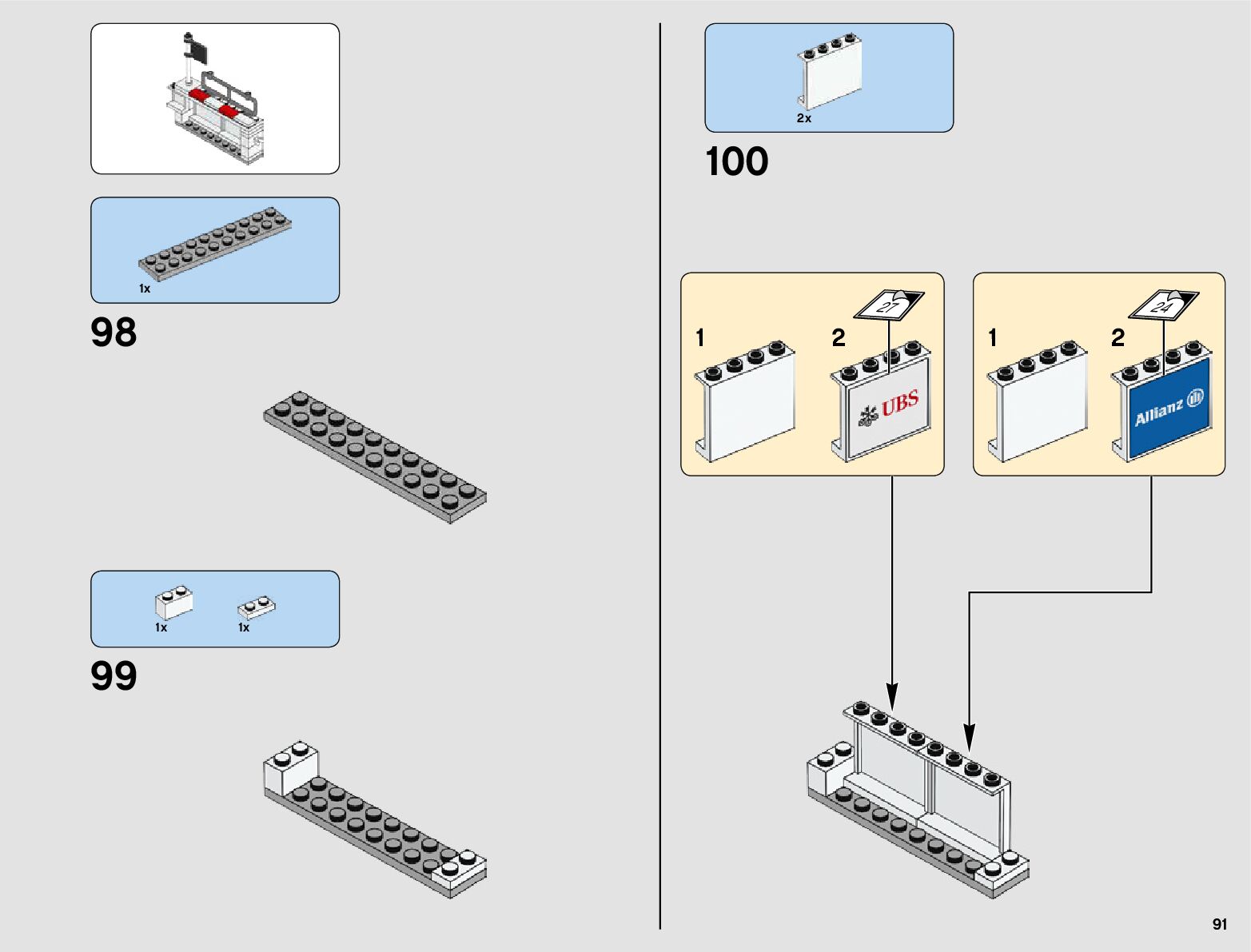 1x

98

1x

1x

99

2x

100

1

2

27

UBS

1

2

24

Allianz

91