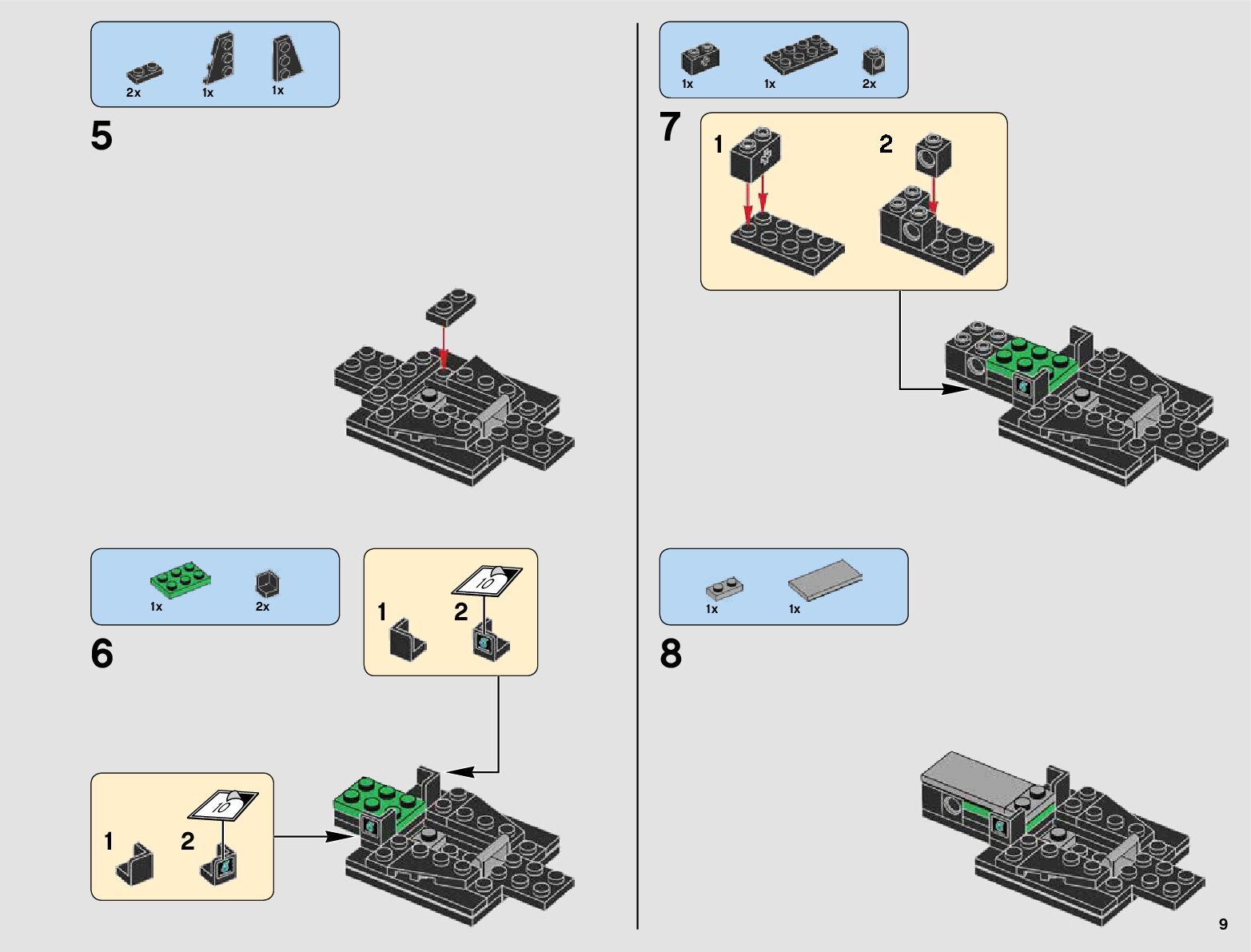 2x
1x
1x

5

1x
2x

6

1
2
10

1
2
10

1x
1x
2x

7

1
2

1x
1x

8

9