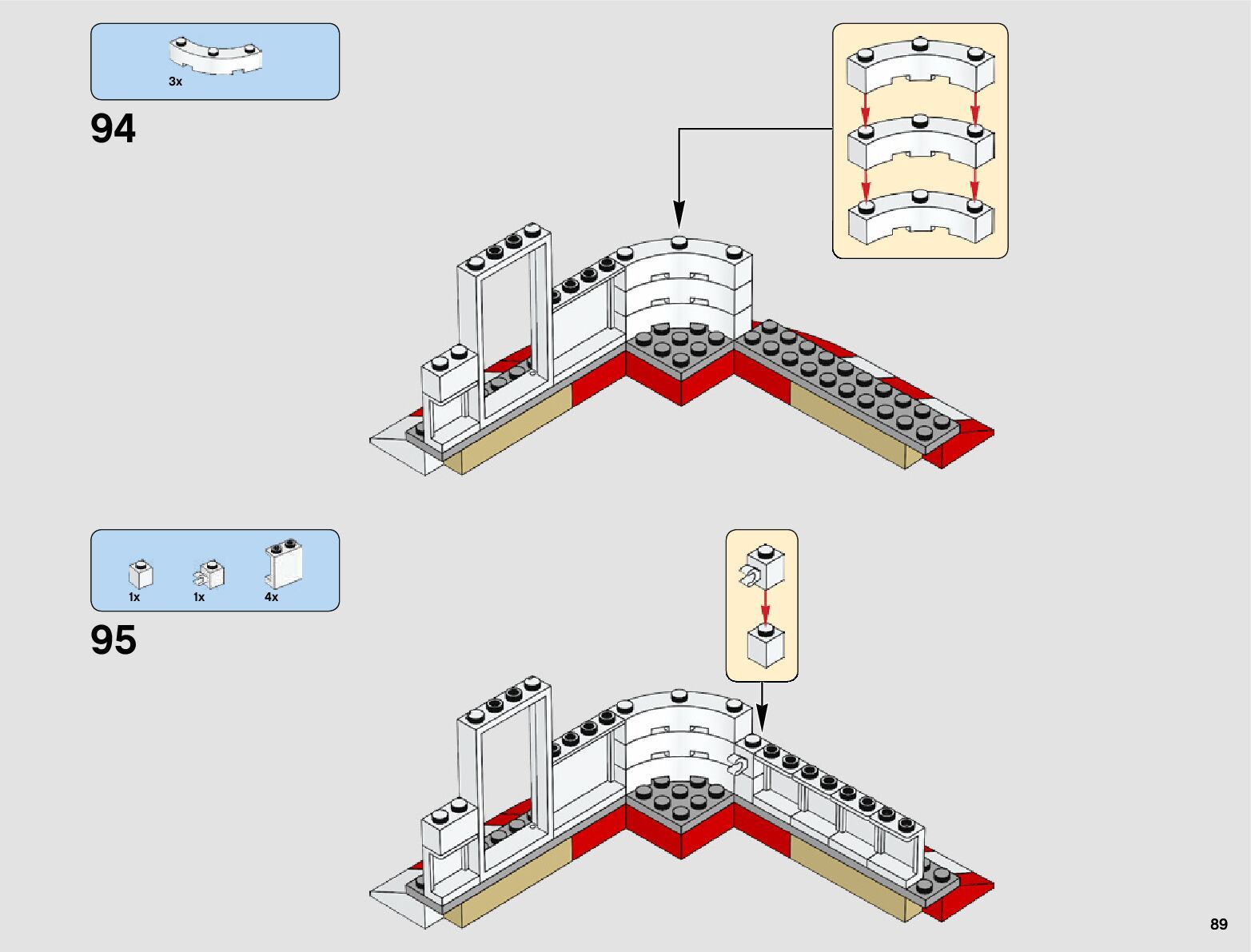 3x

94

1x 1x 4x

95

89