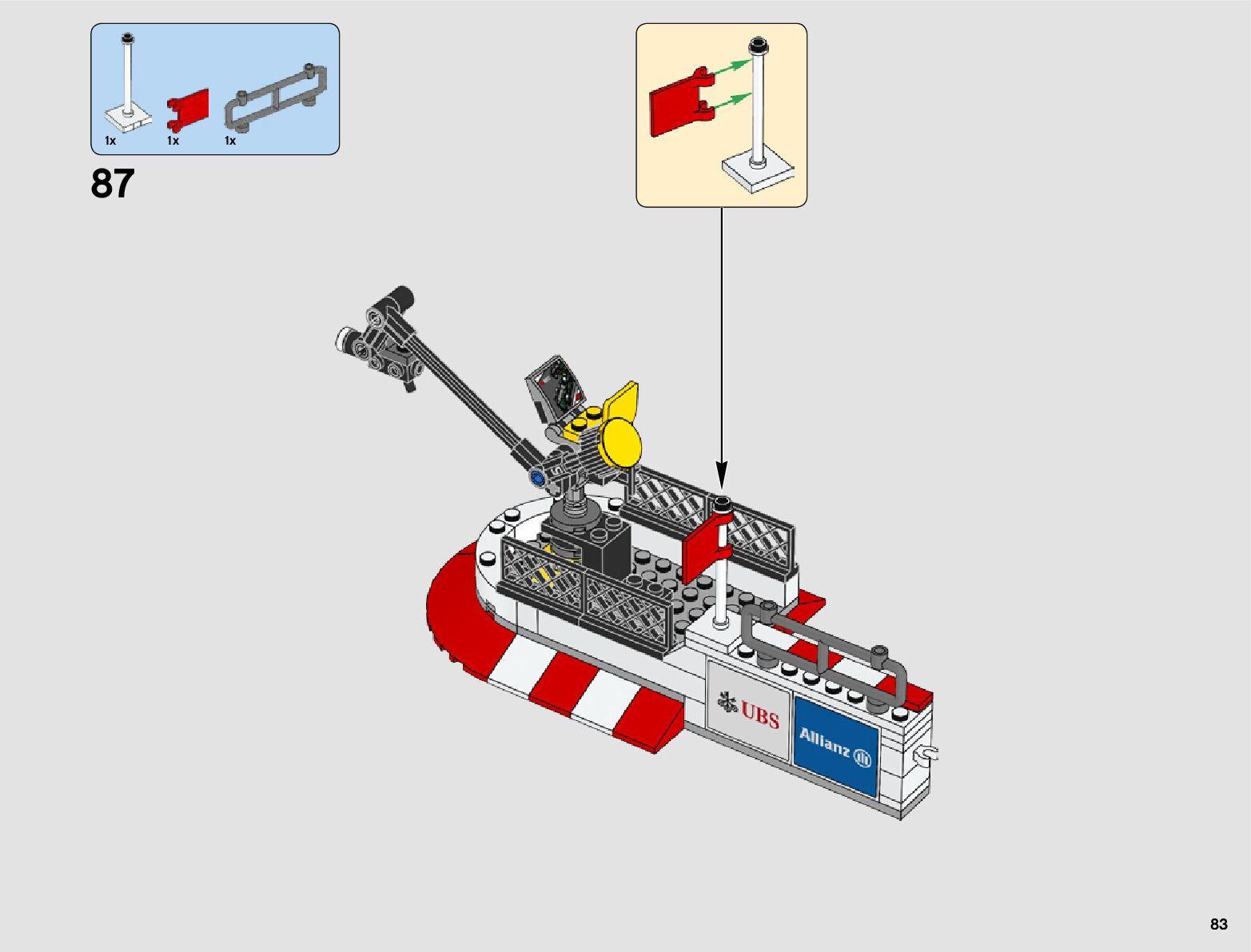 1x 1x 1x

87

UBS

Allianz

83