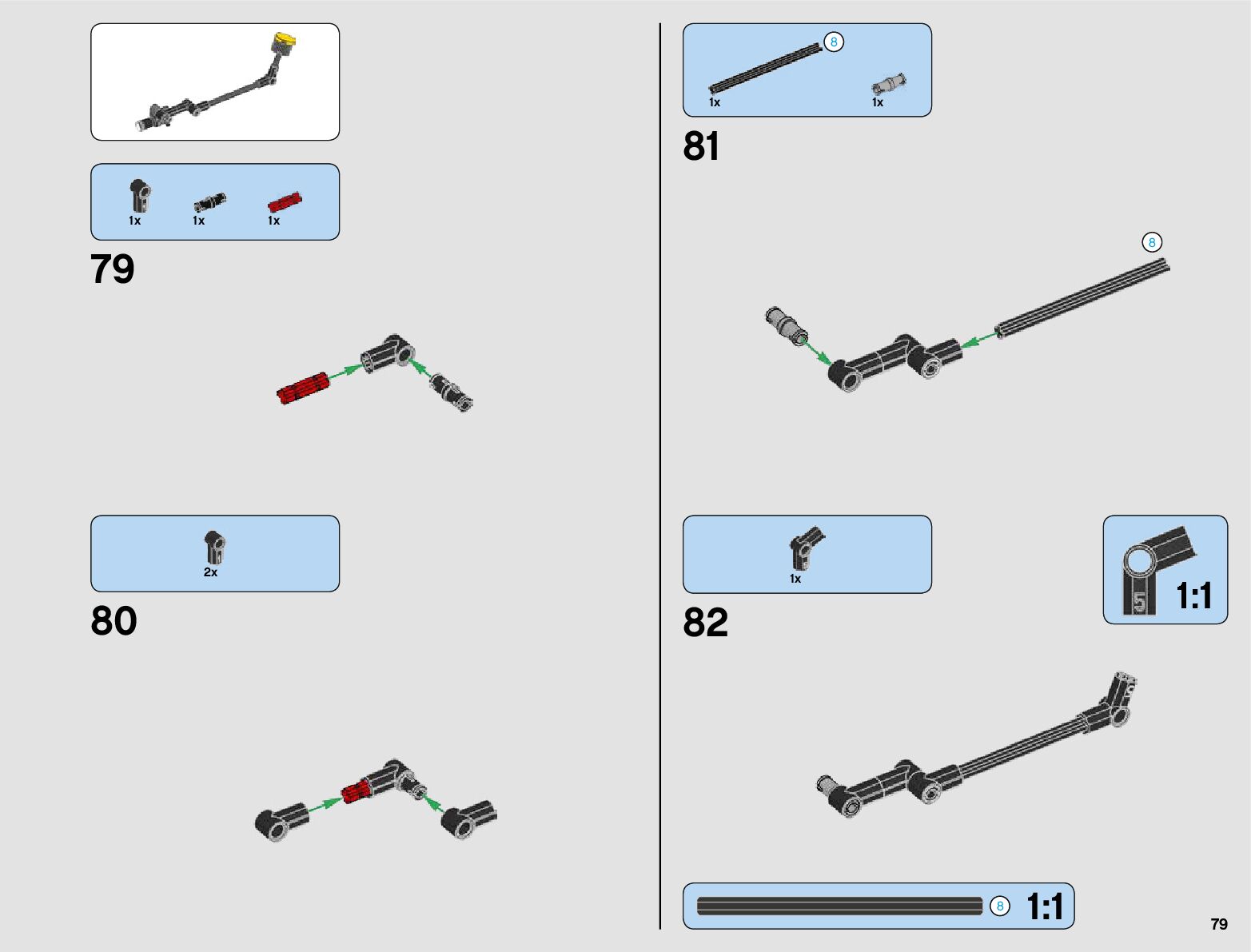 1x 1x 1x

79

2x

80

8

1x 1x

81

8

1x

82

5

1:1

8 1:1

79