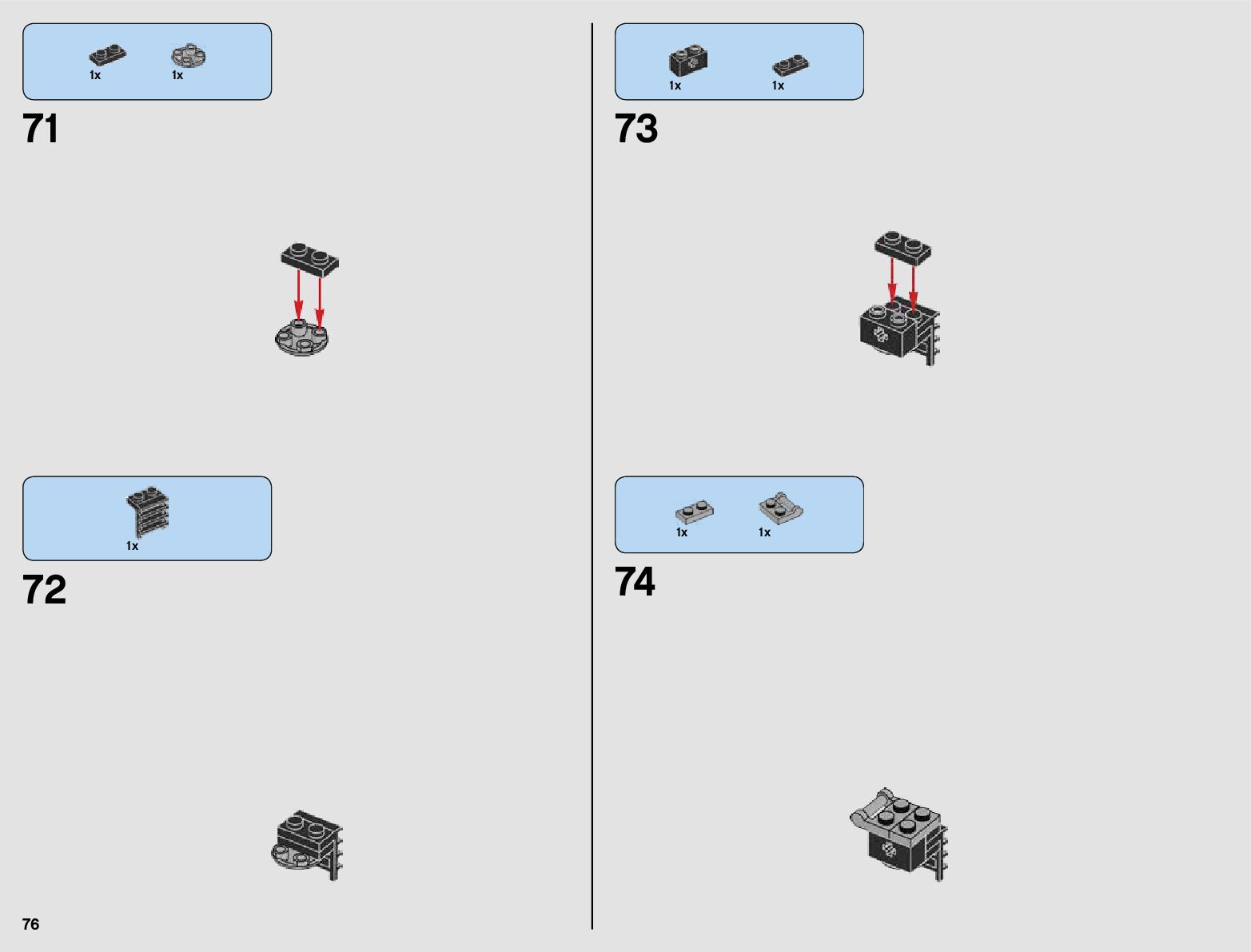 1x 1x

71

1x

72

76

1x 1x

73

1x 1x

74