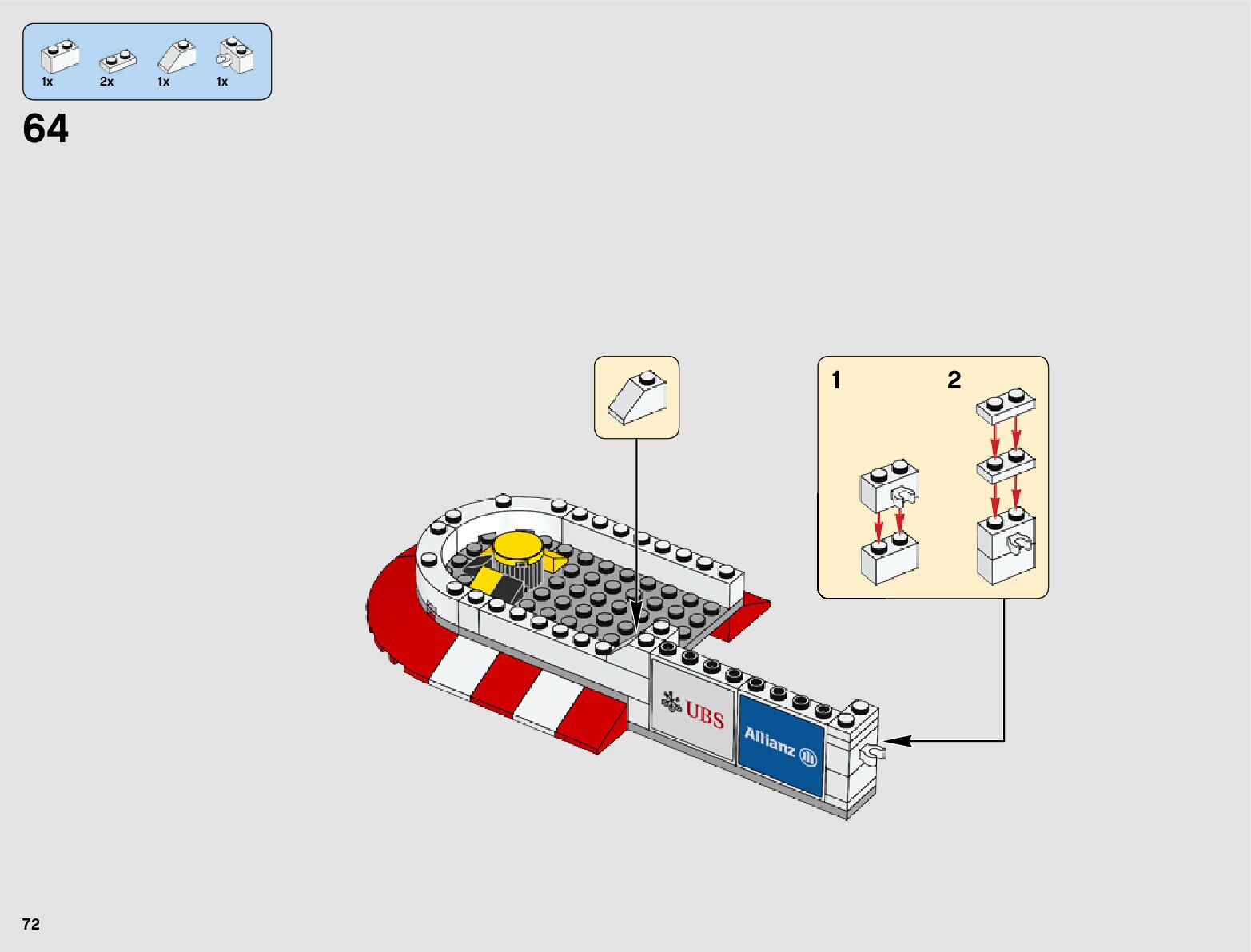 1x 2x 1x 1x

64

1 2

UBS

Allianz

72