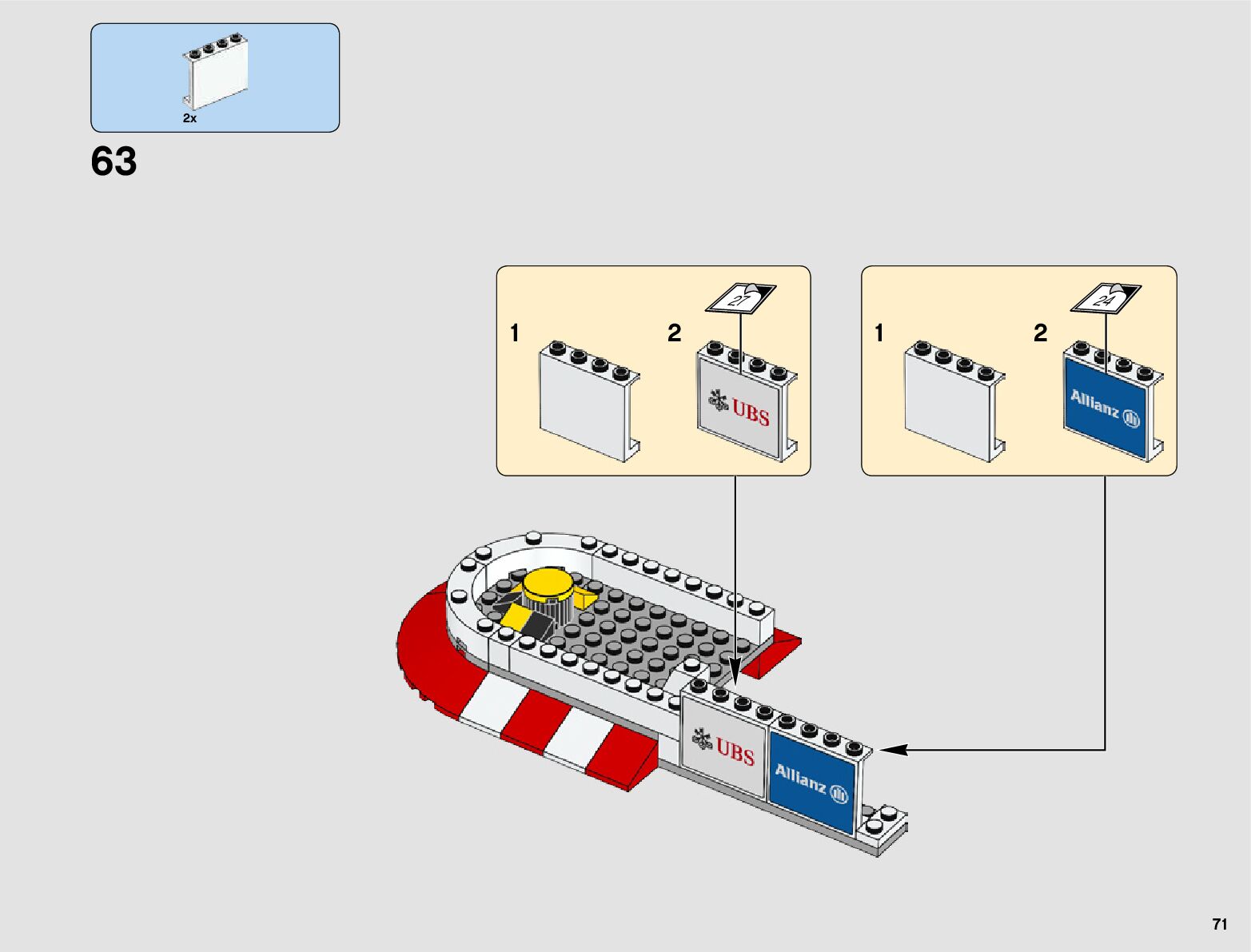 2x

63

1

2

27

UBS

1

2

24

Allianz

UBS

Allianz

71