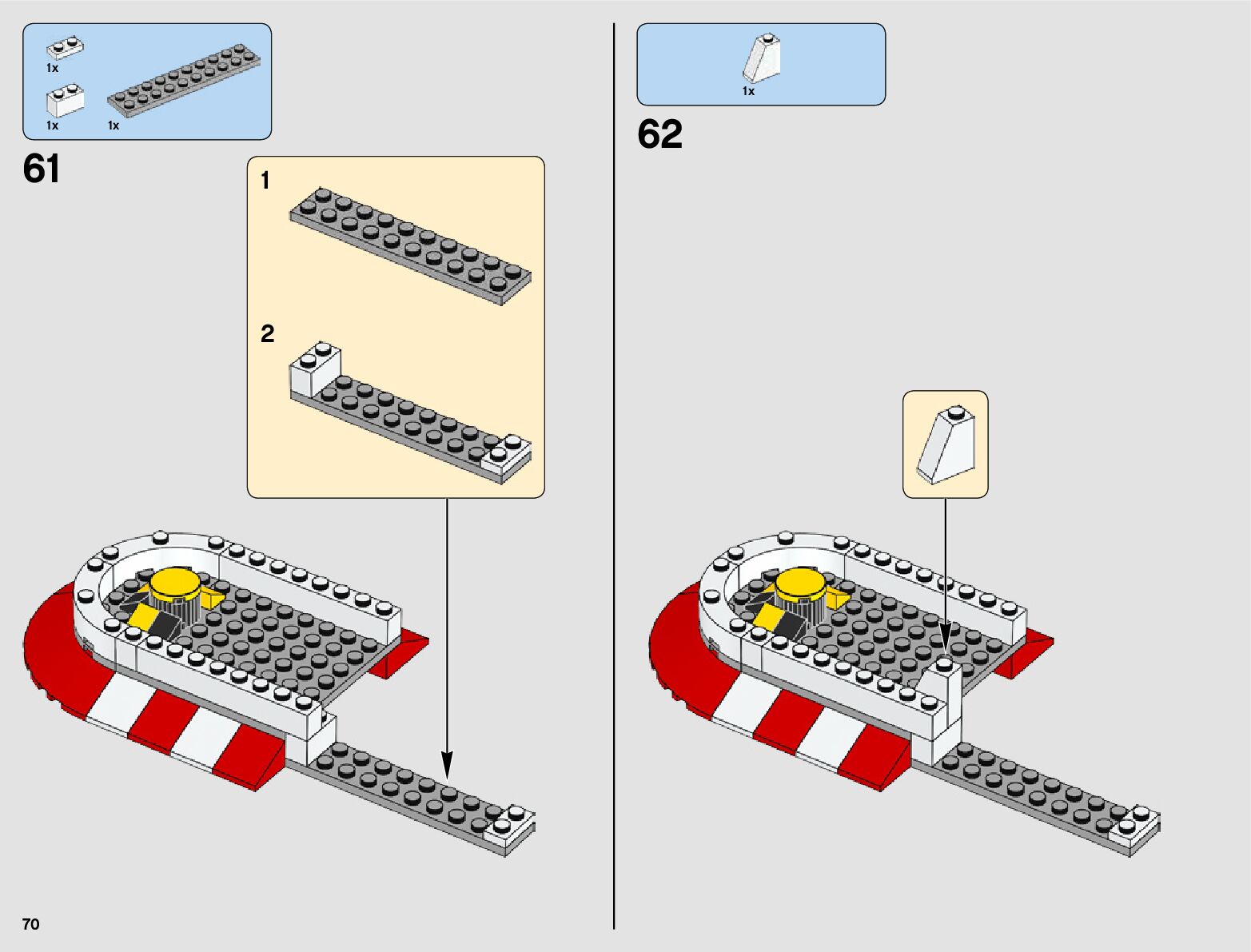 1x

1x 1x

61

1

2

1x

62

70