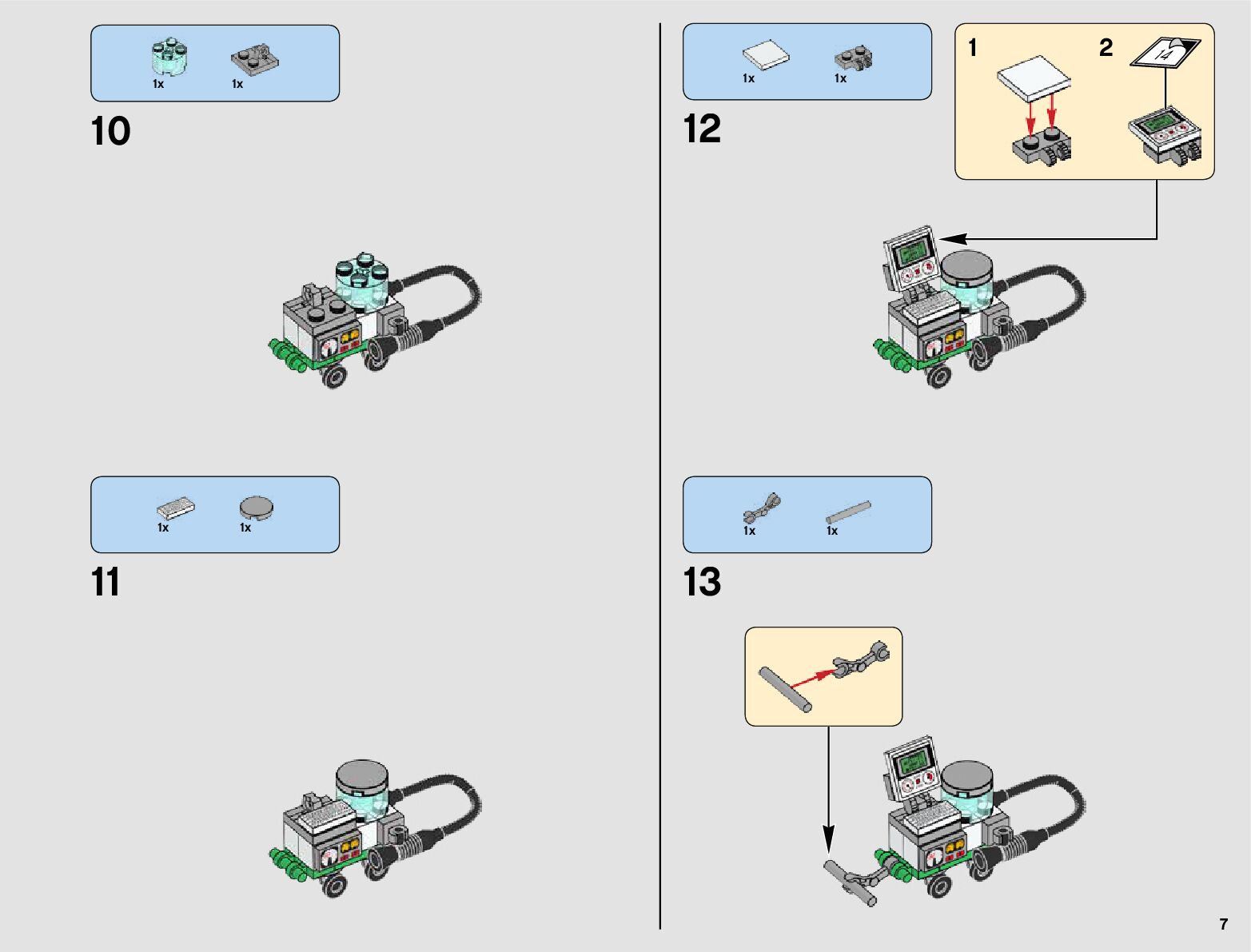 1x 1x

10

1x 1x

11

1x 1x

12

1 2

14

1x 1x

13

7