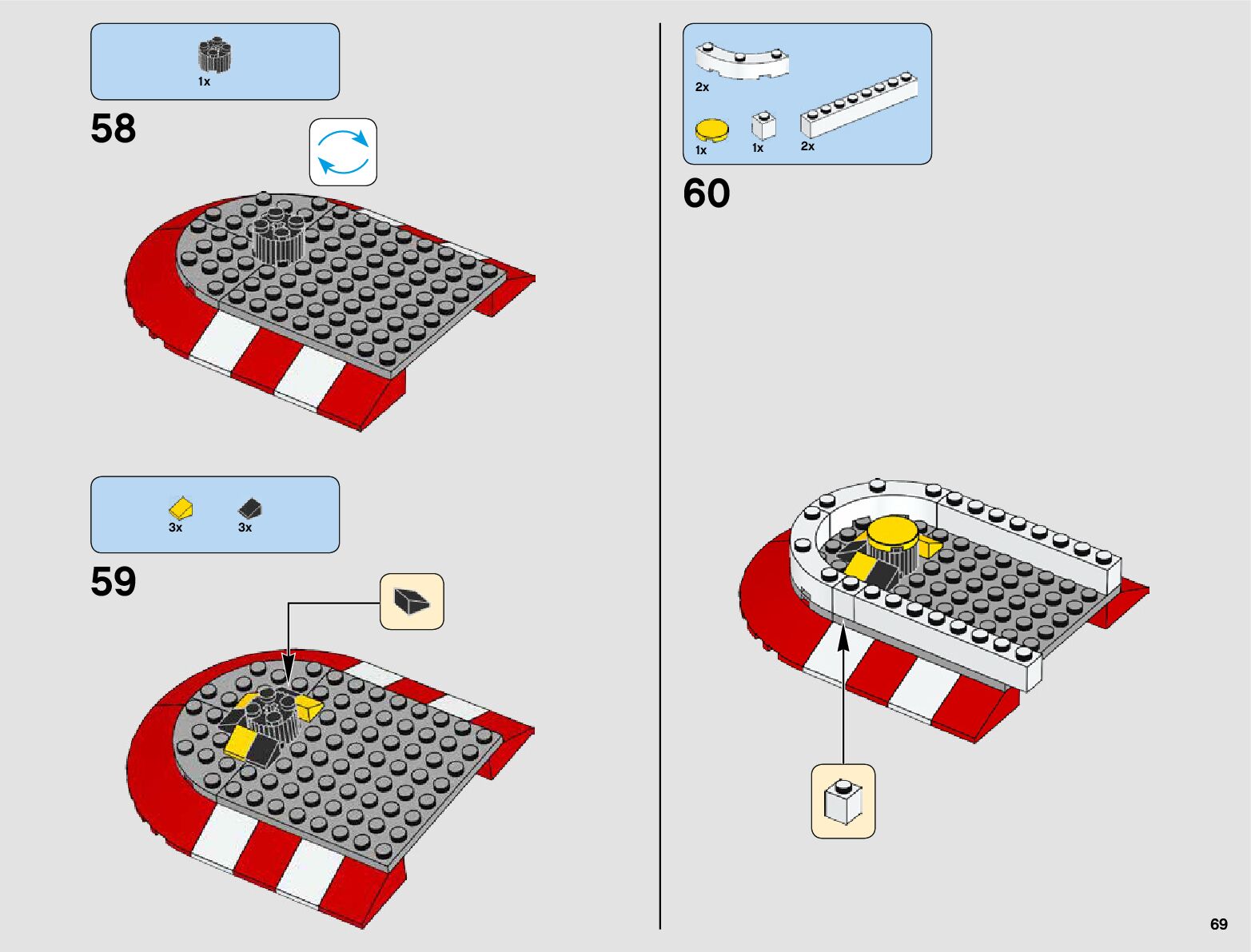 1x

58

3x 3x

59

2x

1x 1x 2x

60

69