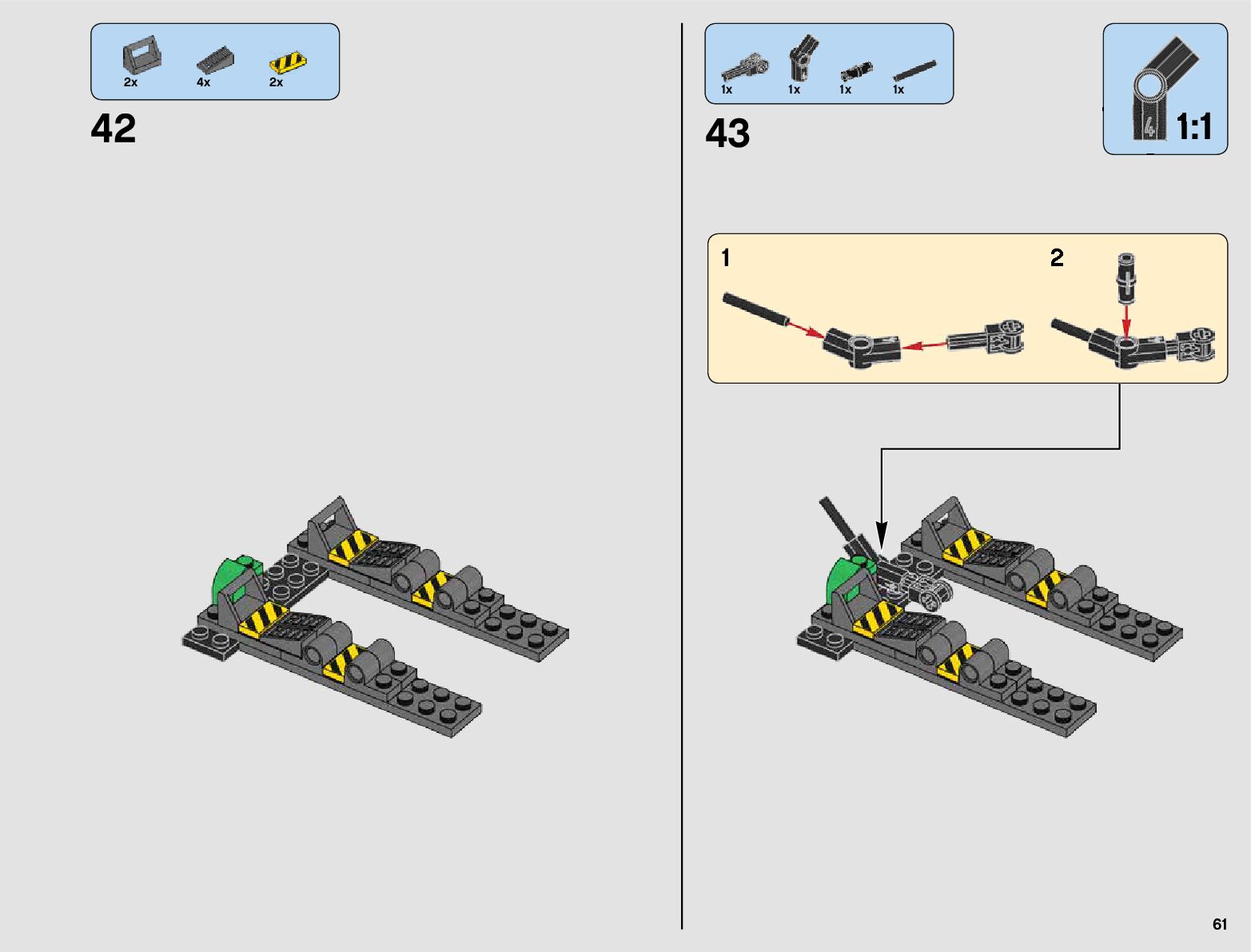 2x 4x 2x

42

1x 1x 1x 1x

43

4

1:1

1

2

61