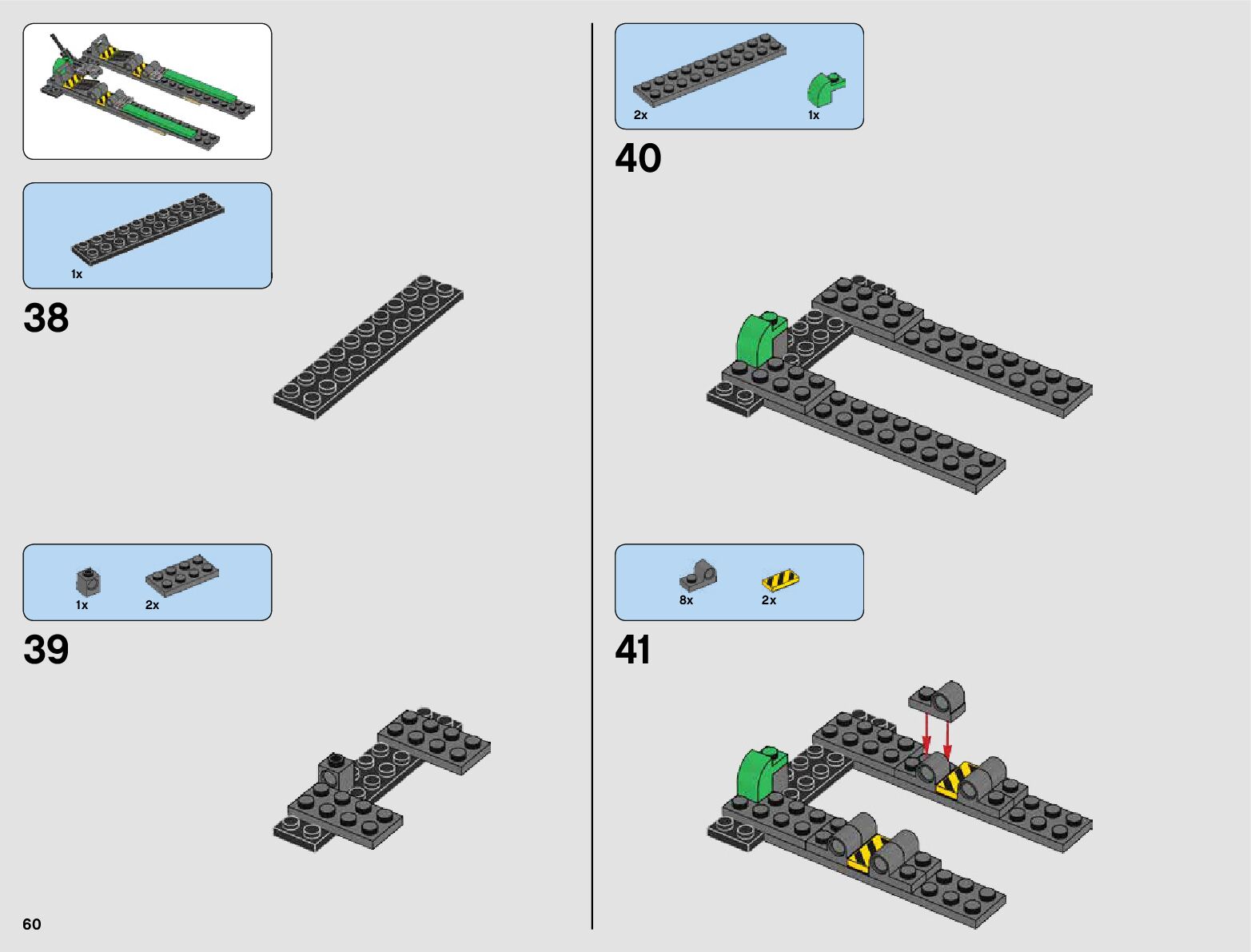 1x

38

1x 2x

39

60

2x 1x

40

8x 2x

41