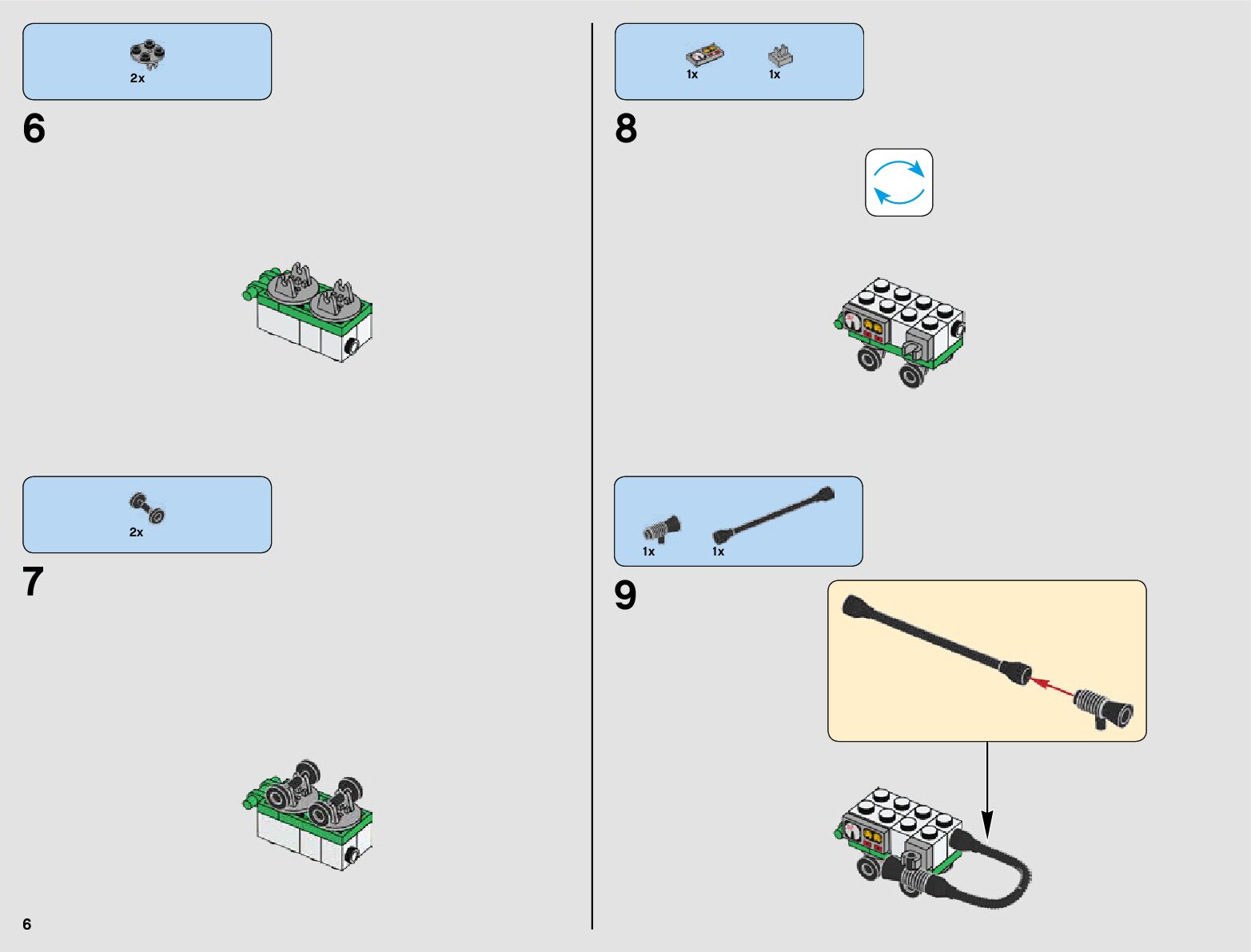 2x

6

2x

7

6

1x 1x

8

1x 1x

9