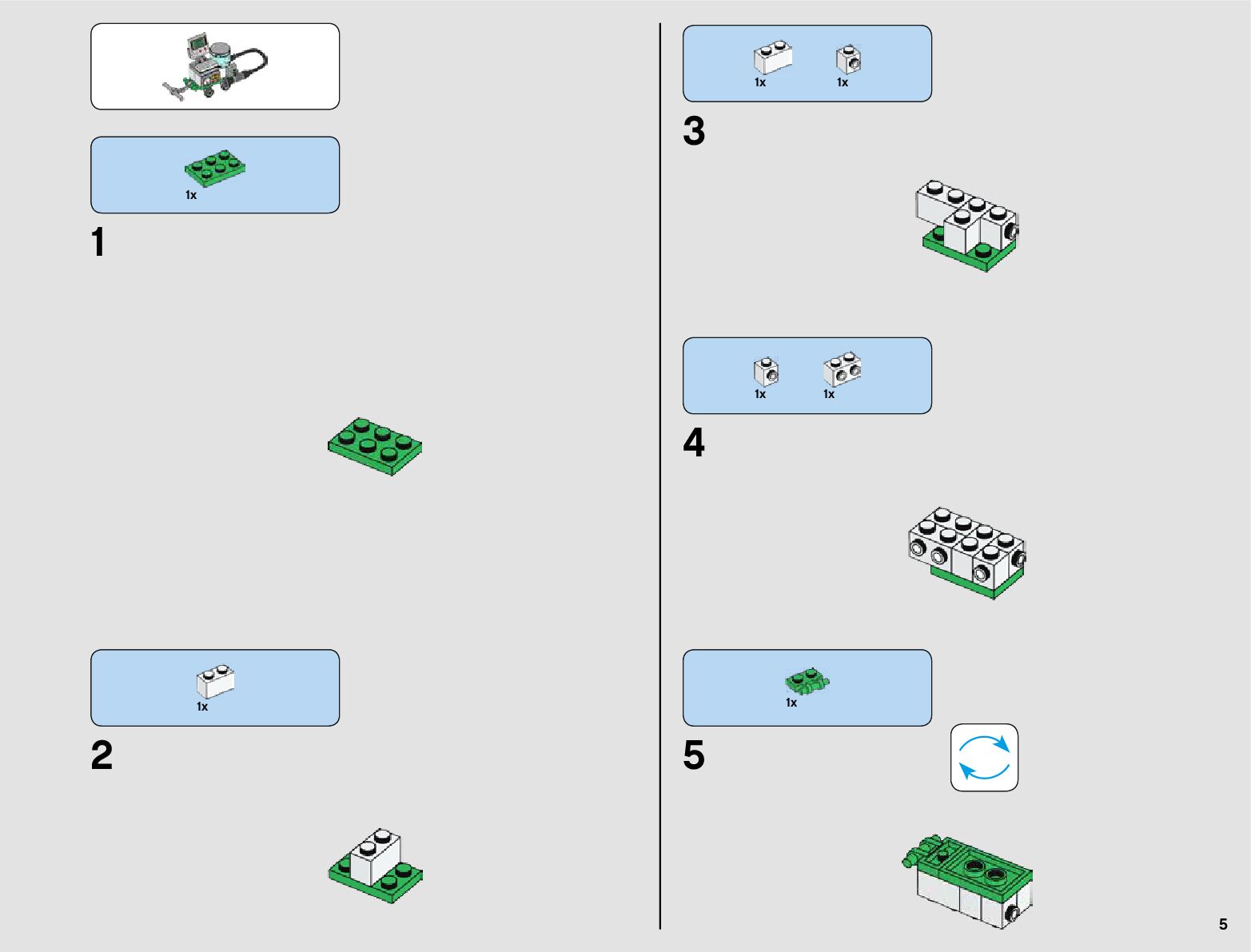 1x

1

1x

2

1x 1x

3

1x 1x

4

1x

5

5