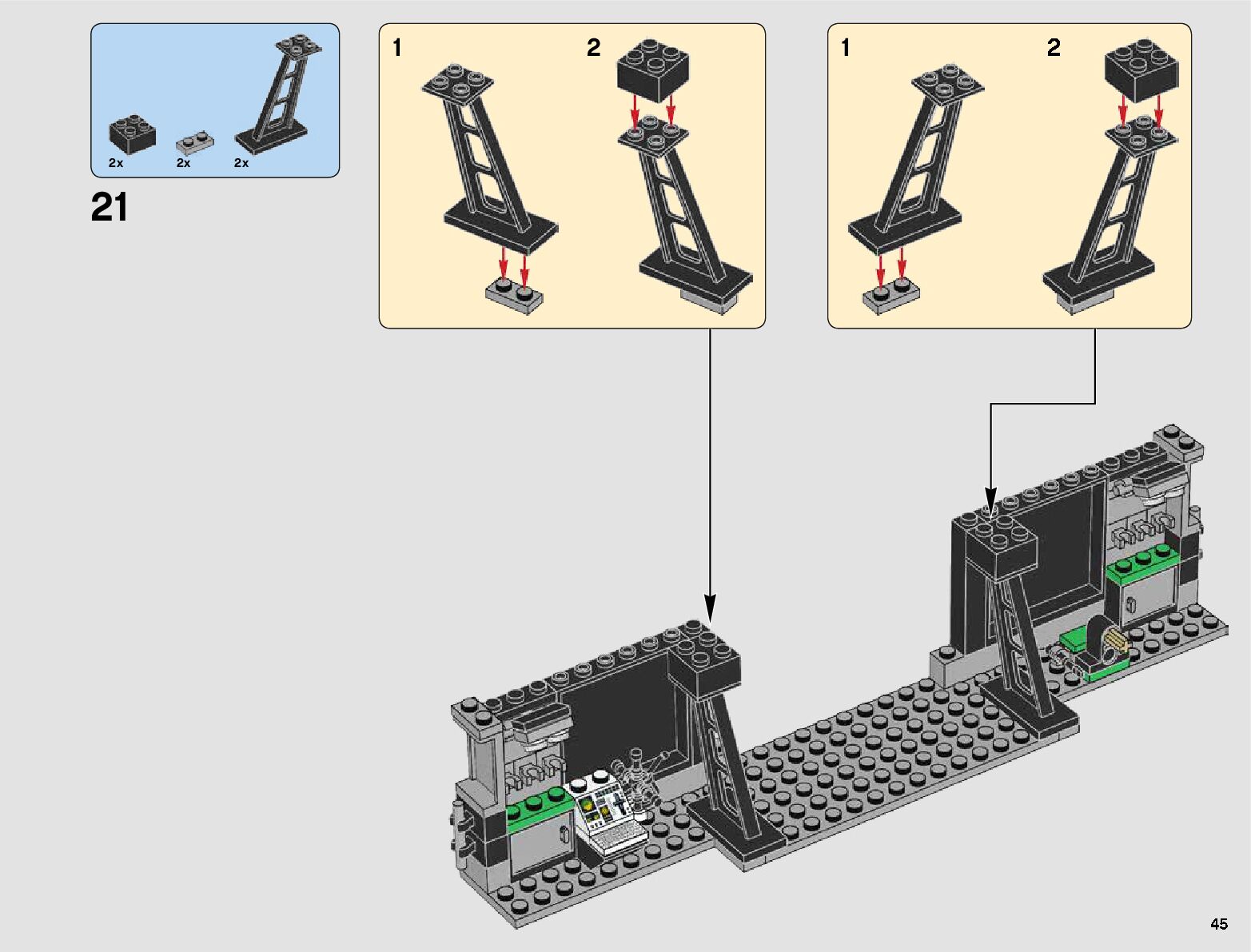 2x
2x
2x

21

1
2

1
2

45