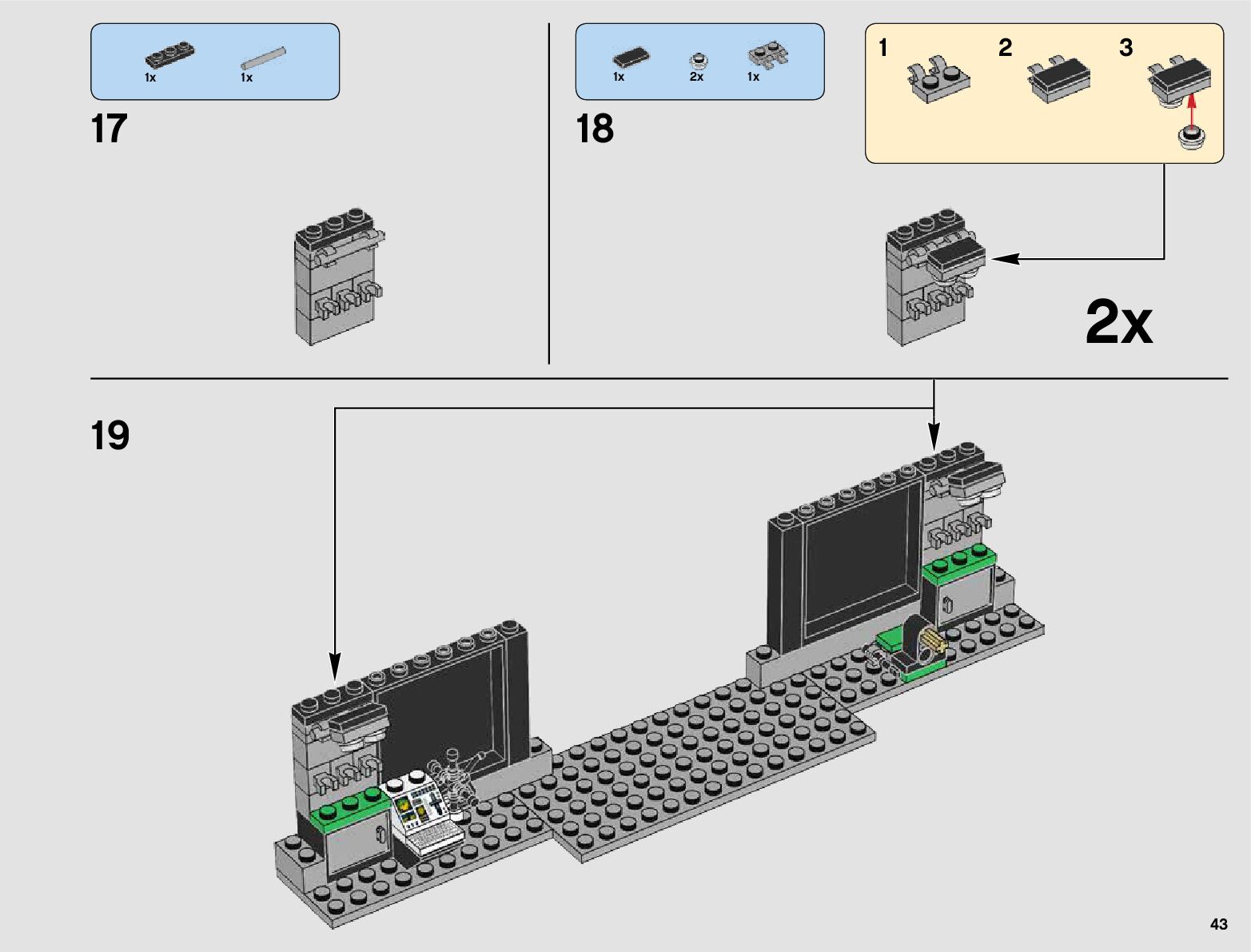 1x 1x

17

1x 2x 1x

18

1 2 3

2x

19

43