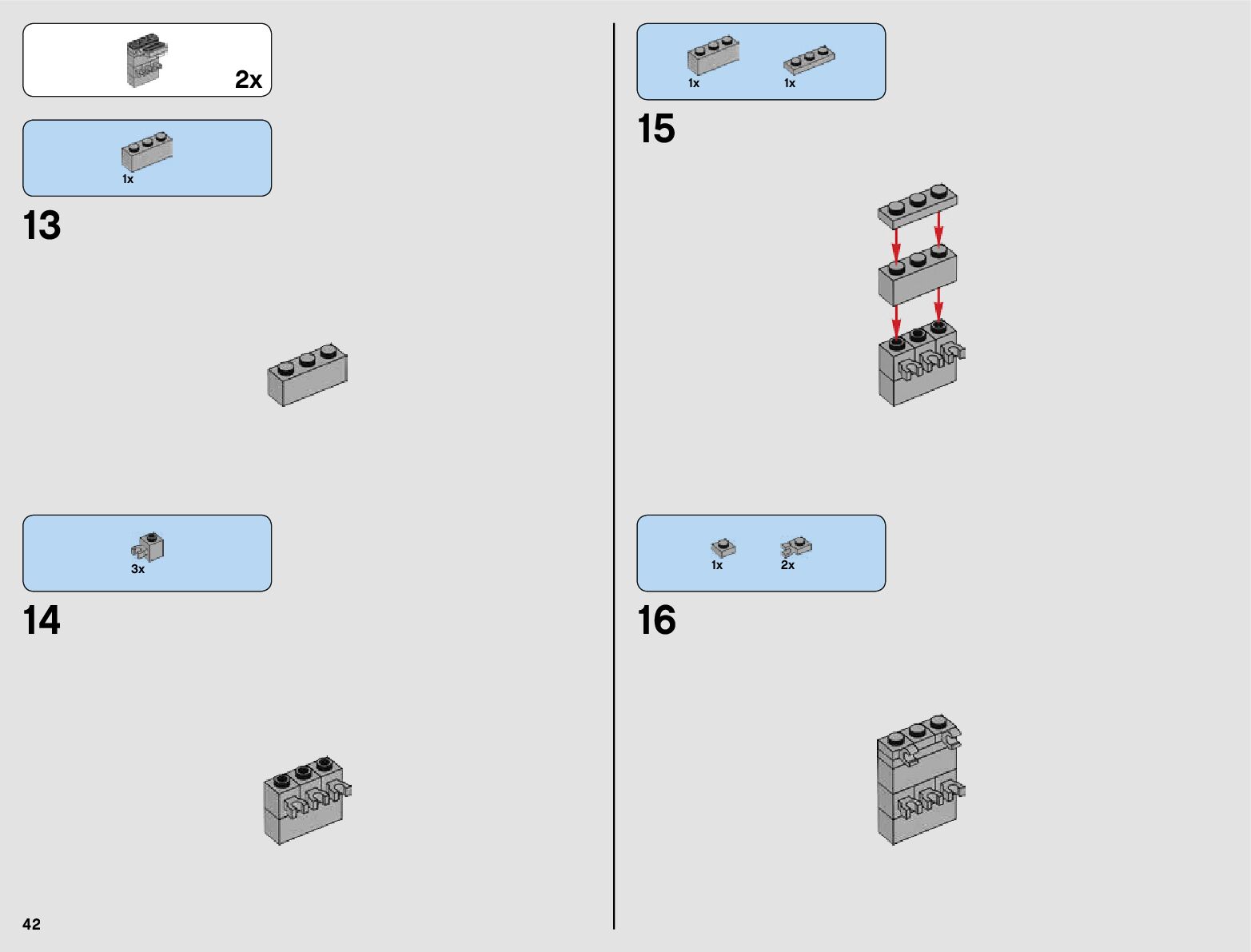 2x

1x

13

3x

14

42

1x 1x

15

1x 2x

16