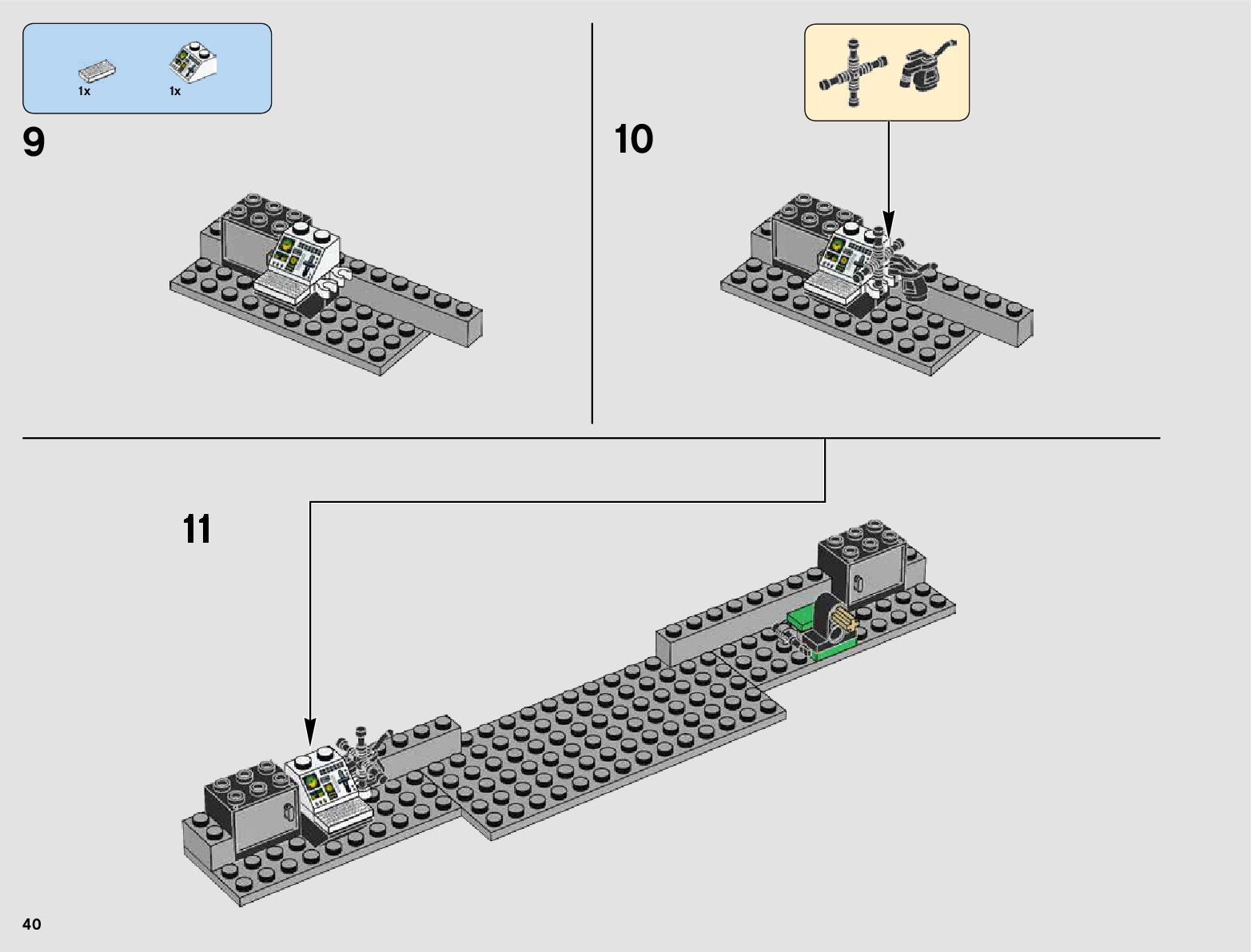 1x
1x

9

10

11

40