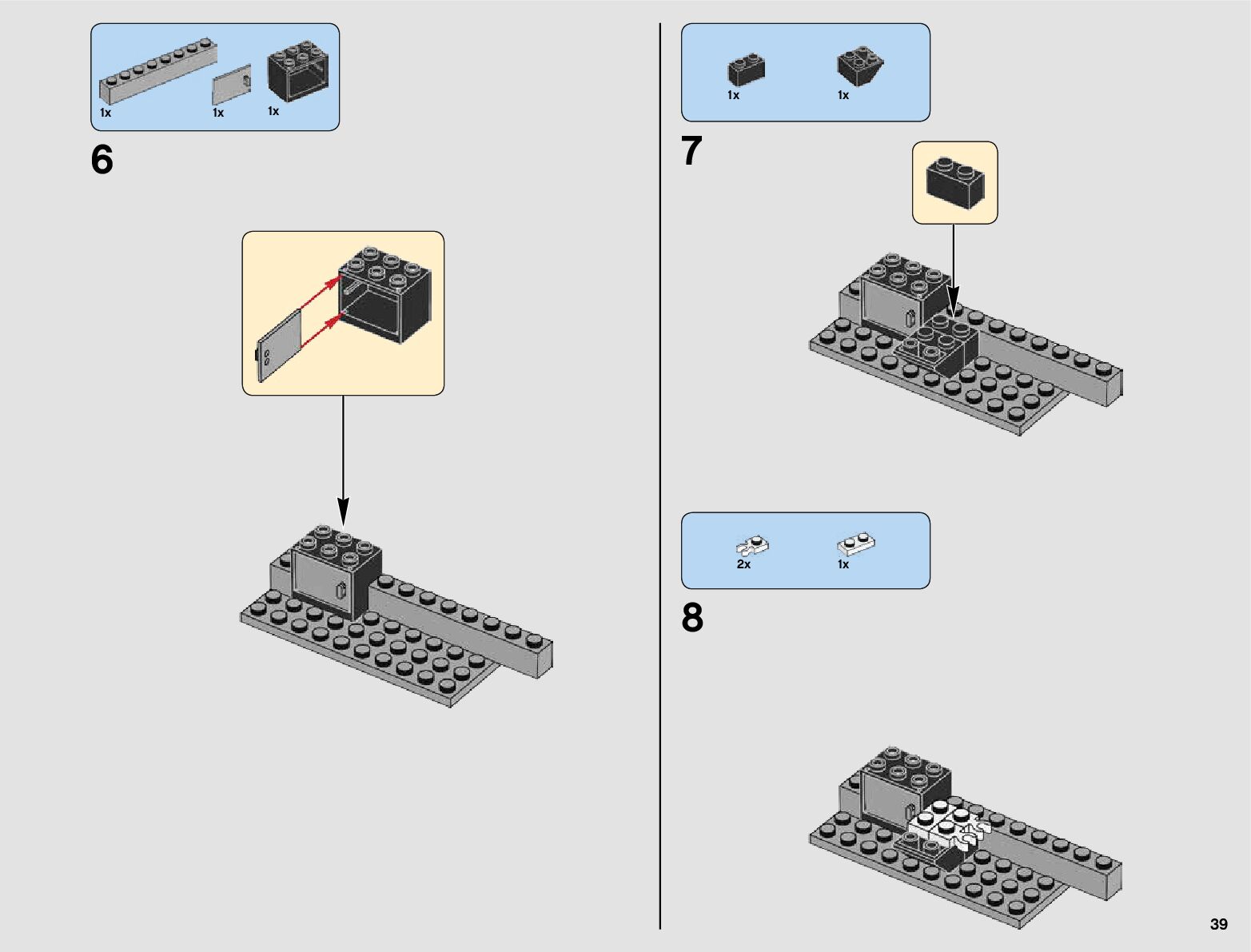 1x
1x
1x

6

1x
1x

7

2x
1x

8

39