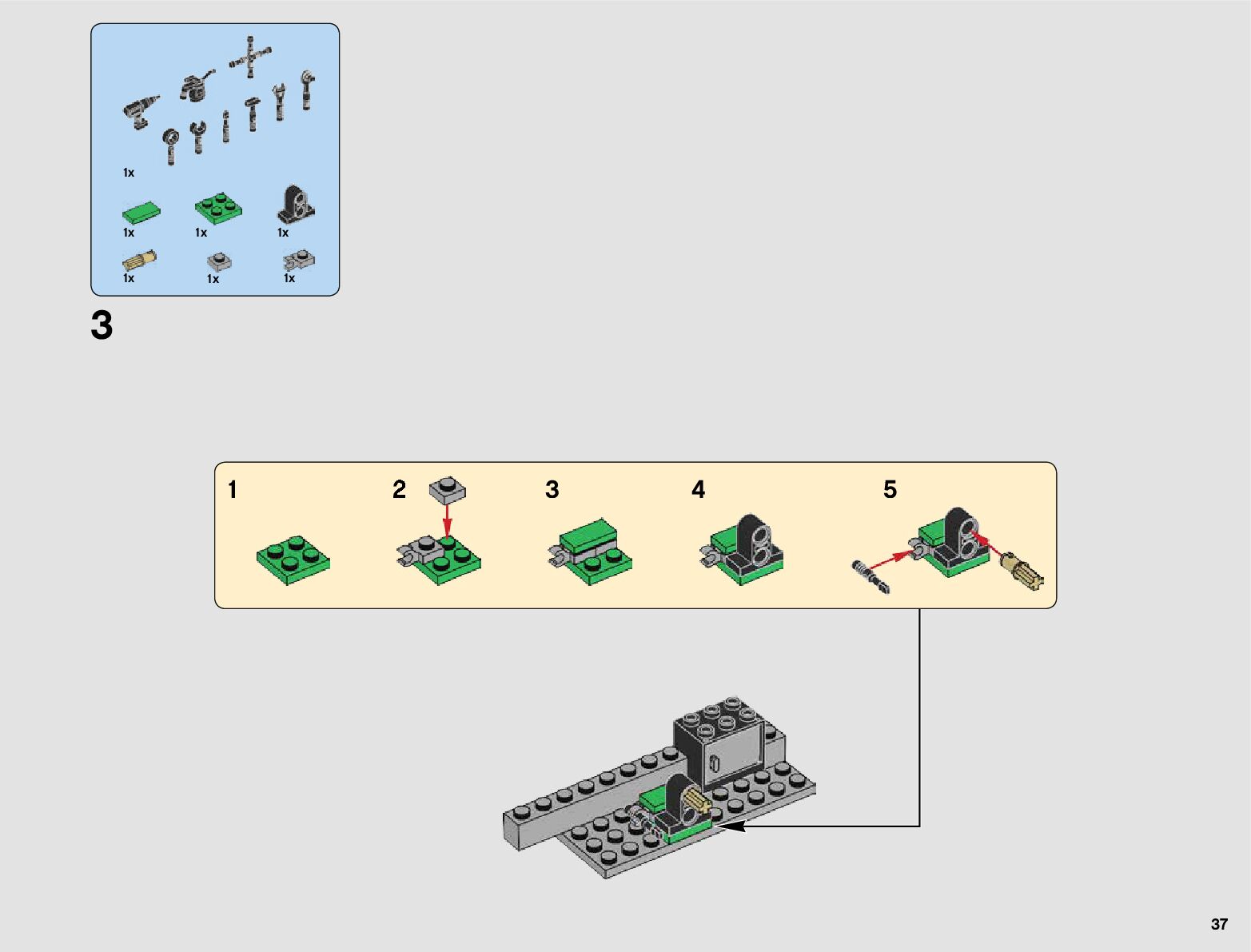 1x

1x 1x 1x

1x 1x 1x

3

1 2 3 4 5

37