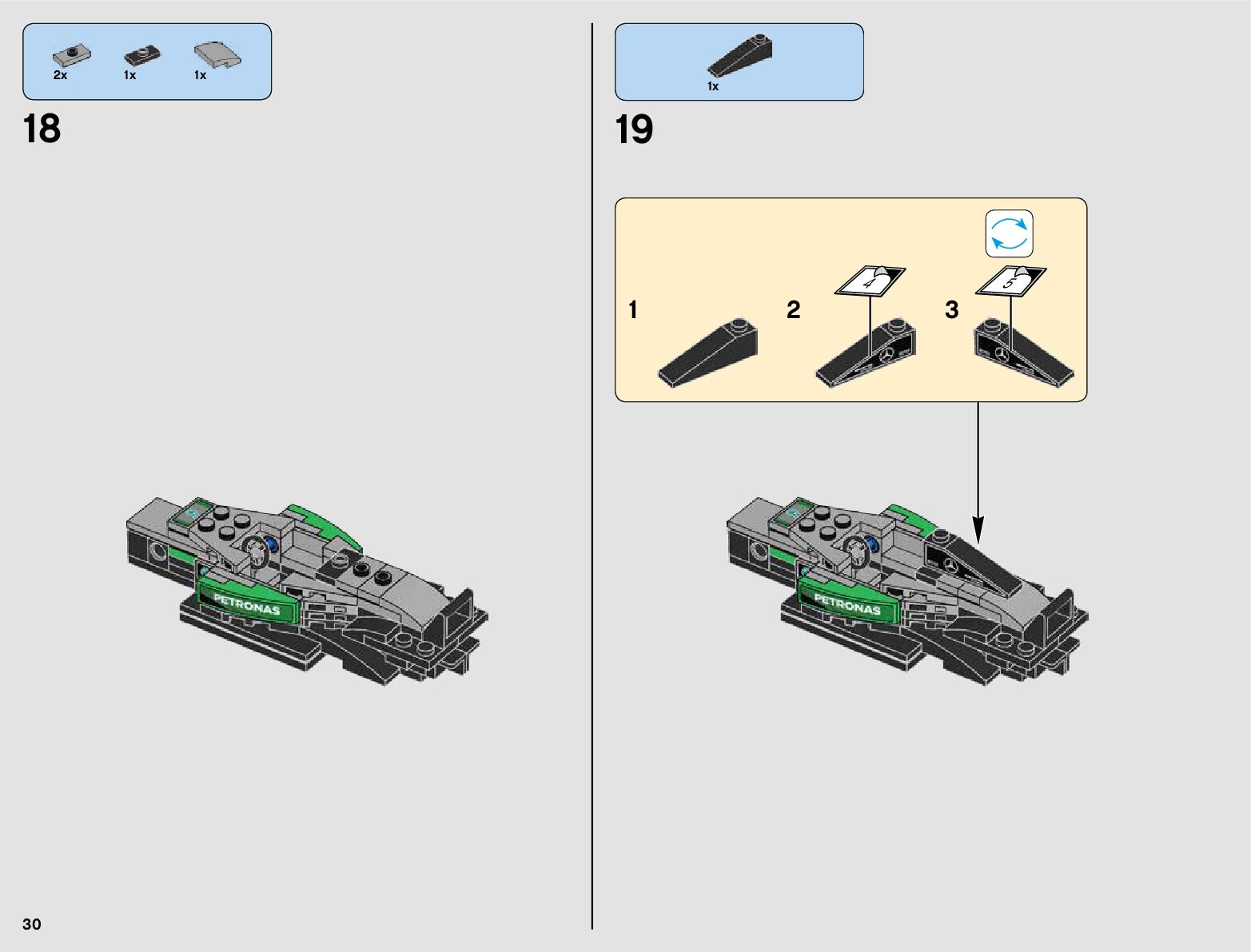 2x 1x 1x

18

PETRONAS

30

1x

19

1

2

4

3

5

PETRONAS