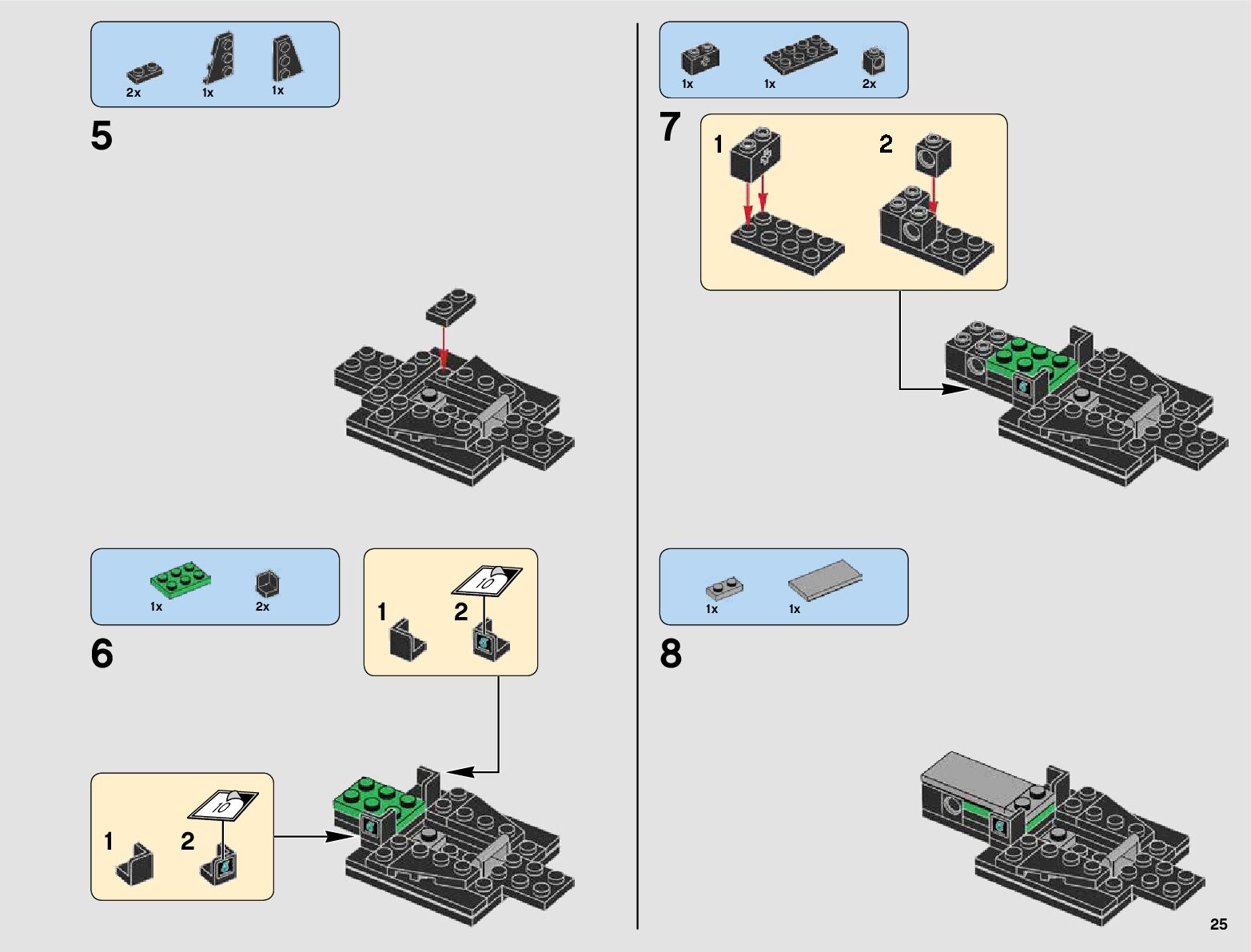 2x 1x 1x

5

1x 2x

6

1 2
10

1 2
10

1x 1x 2x

7

1 2

1x 1x

8

25