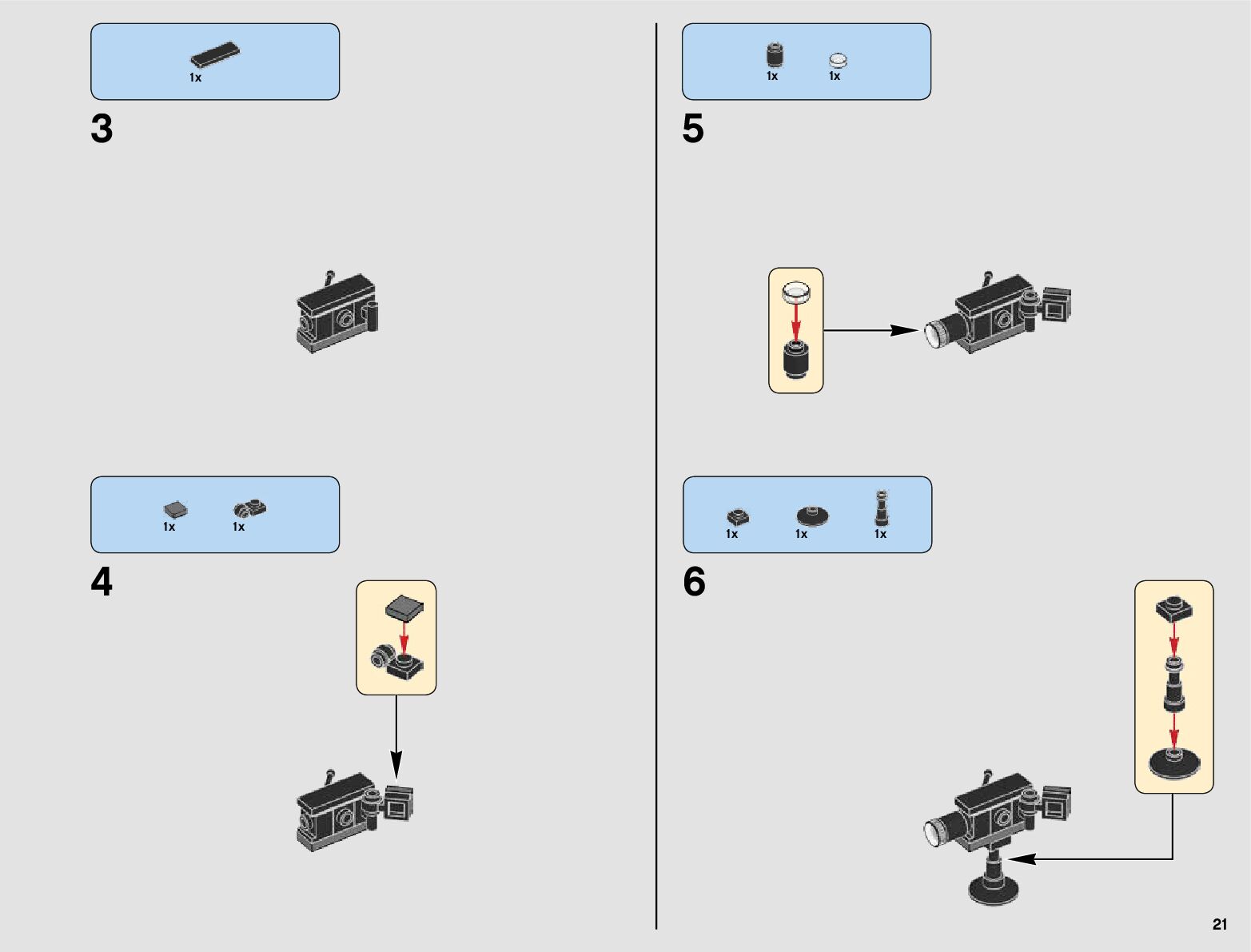 1x

3

1x 1x

4

1x 1x

5

1x 1x 1x

6

21