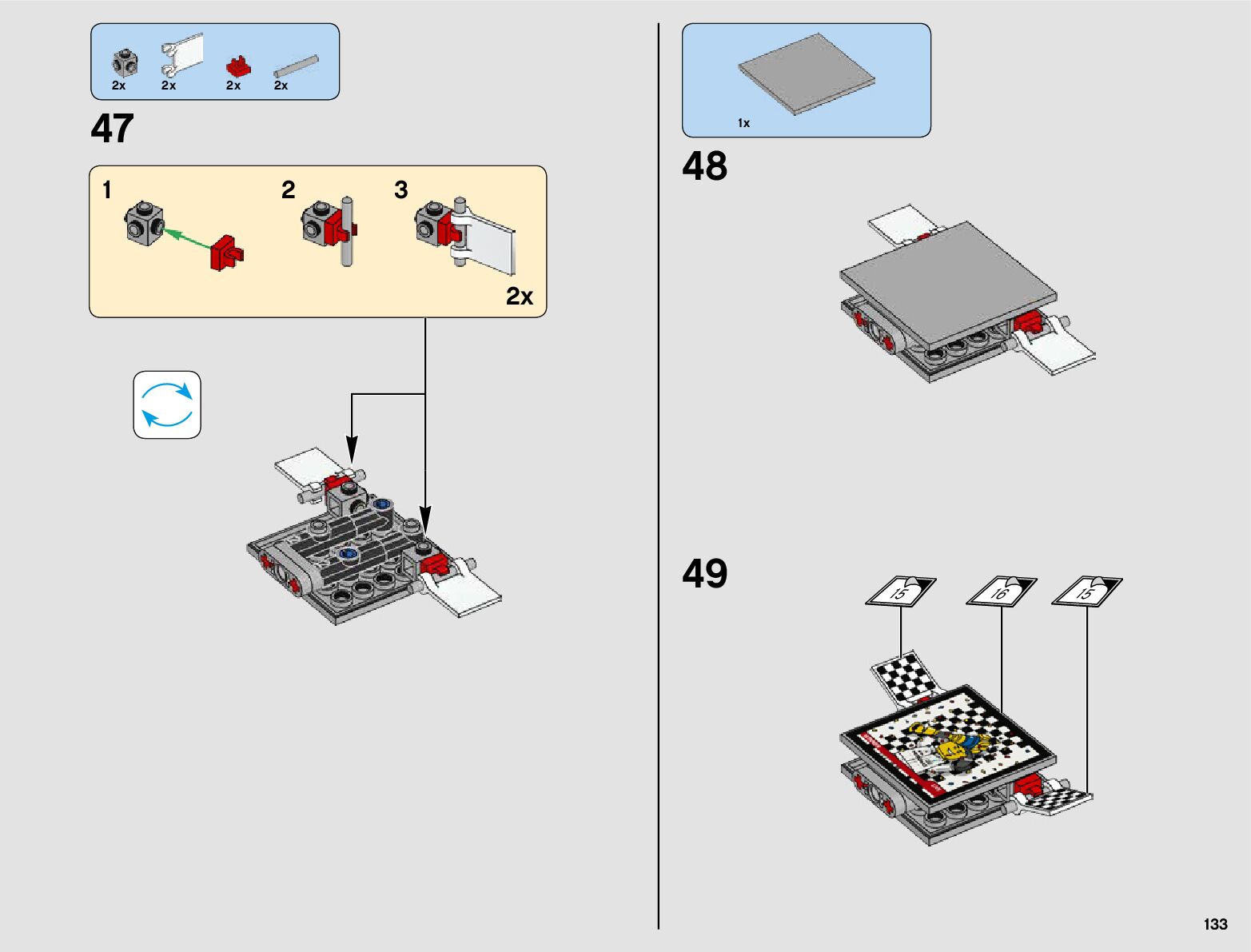 2x 2x 2x 2x

47

1

2

3

2x

1x

48

49

15

16

15

133