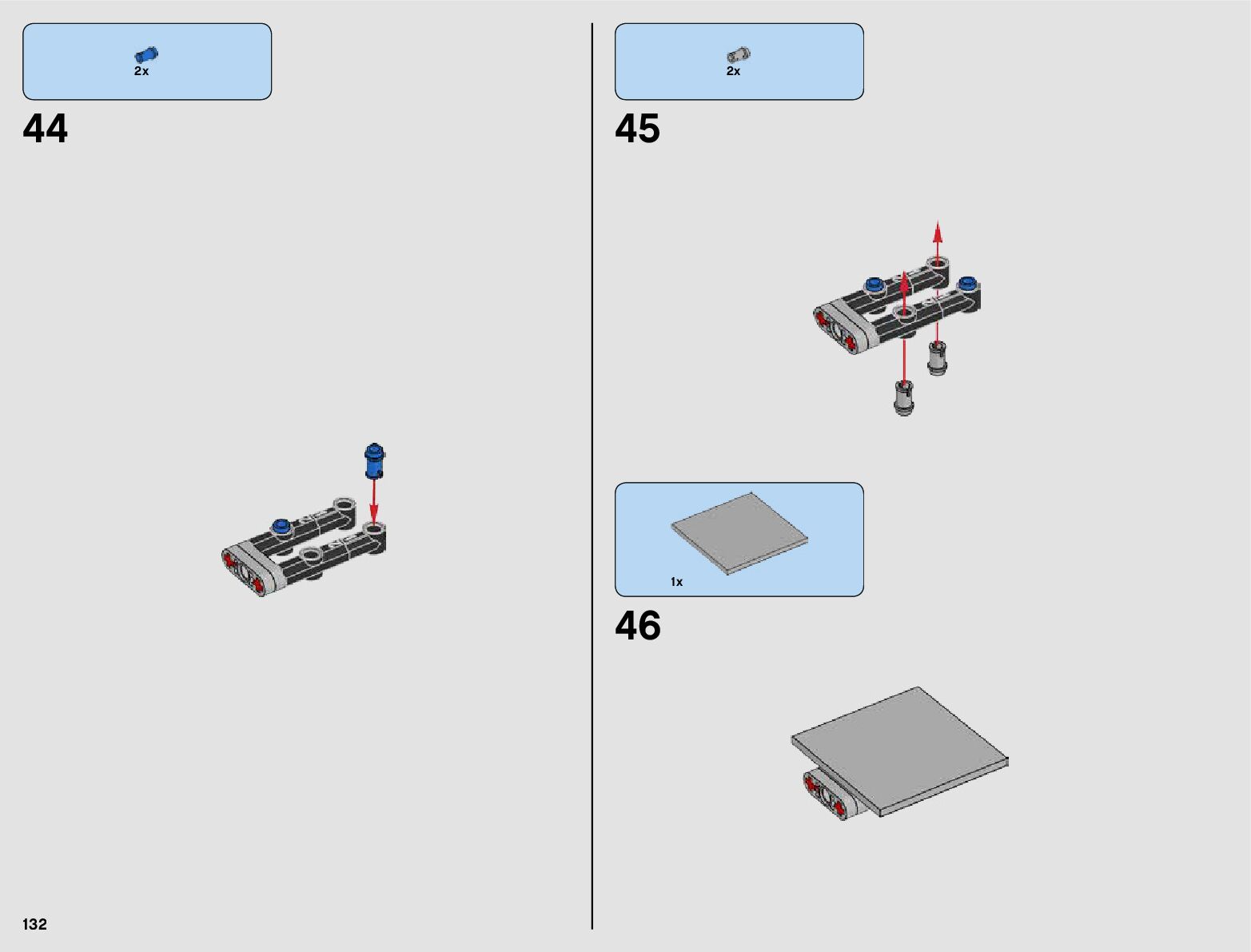 2x

44

2x

45

1x

46

132