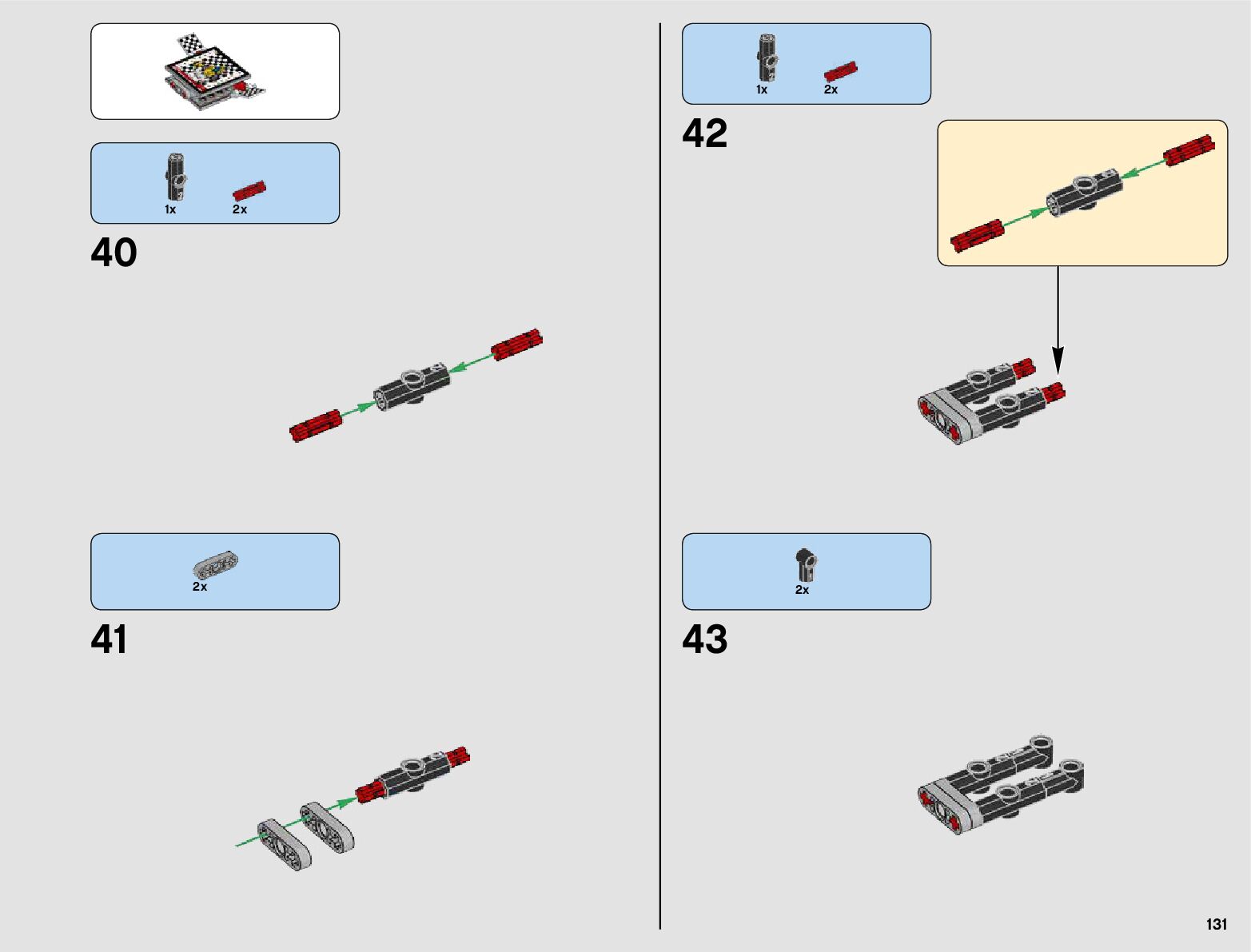 1x 2x

40

2x

41

1x 2x

42

2x

43

131