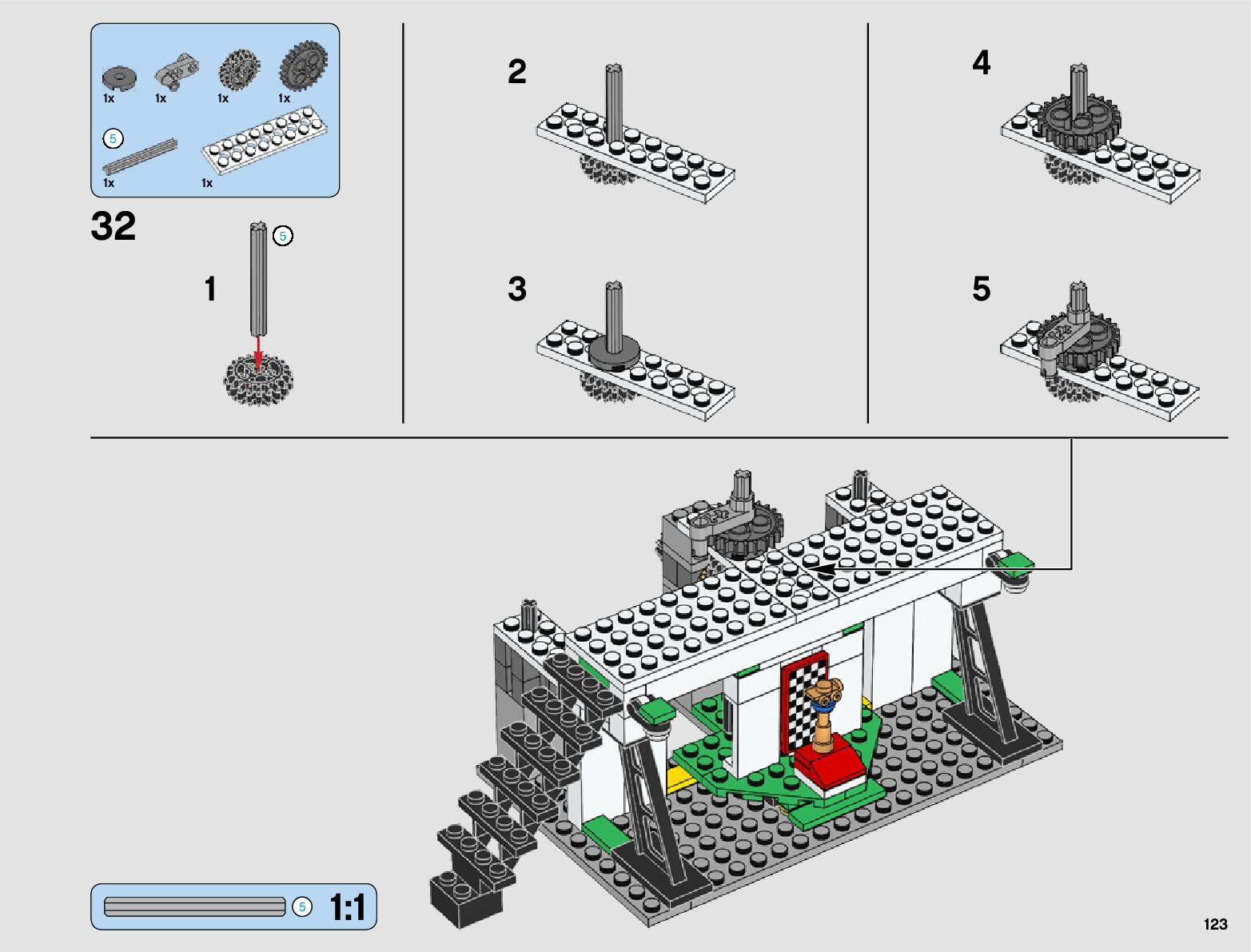 1x 1x 1x 1x

5

1x 1x

32

5

1

2

3

4

5

5 1:1

123