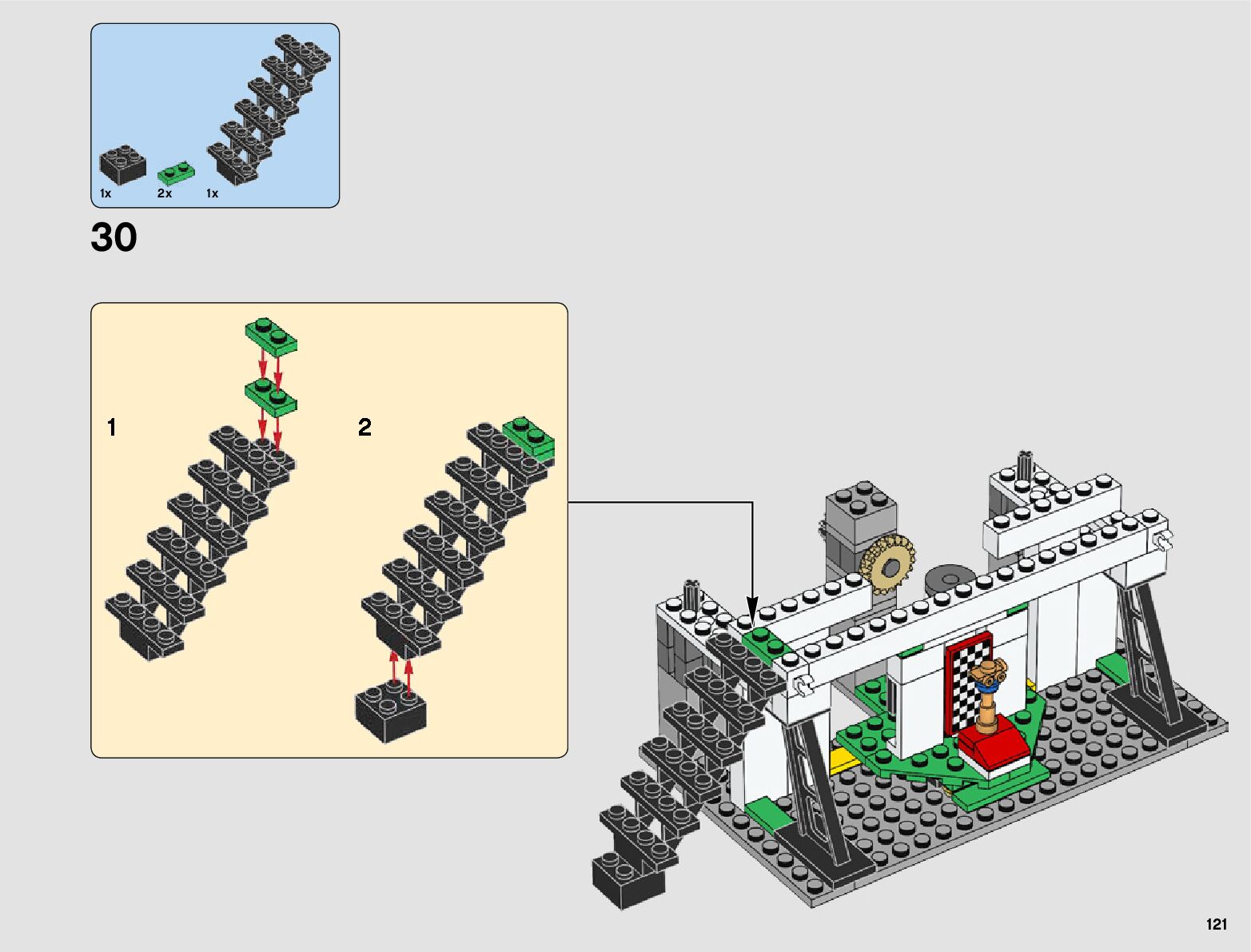 1x 2x 1x

30

1

2

121