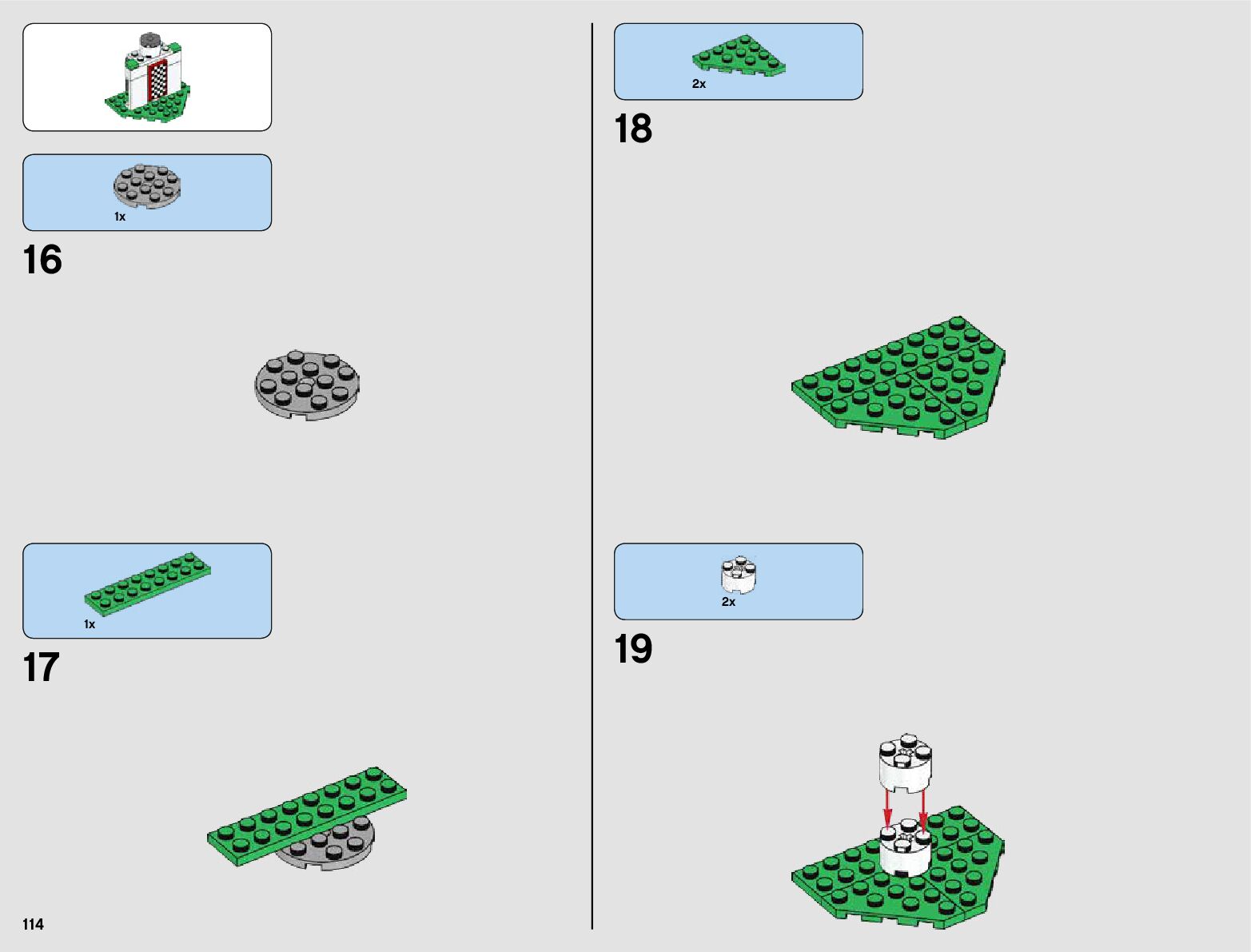 1x

16

1x

17

114

2x

18

2x

19