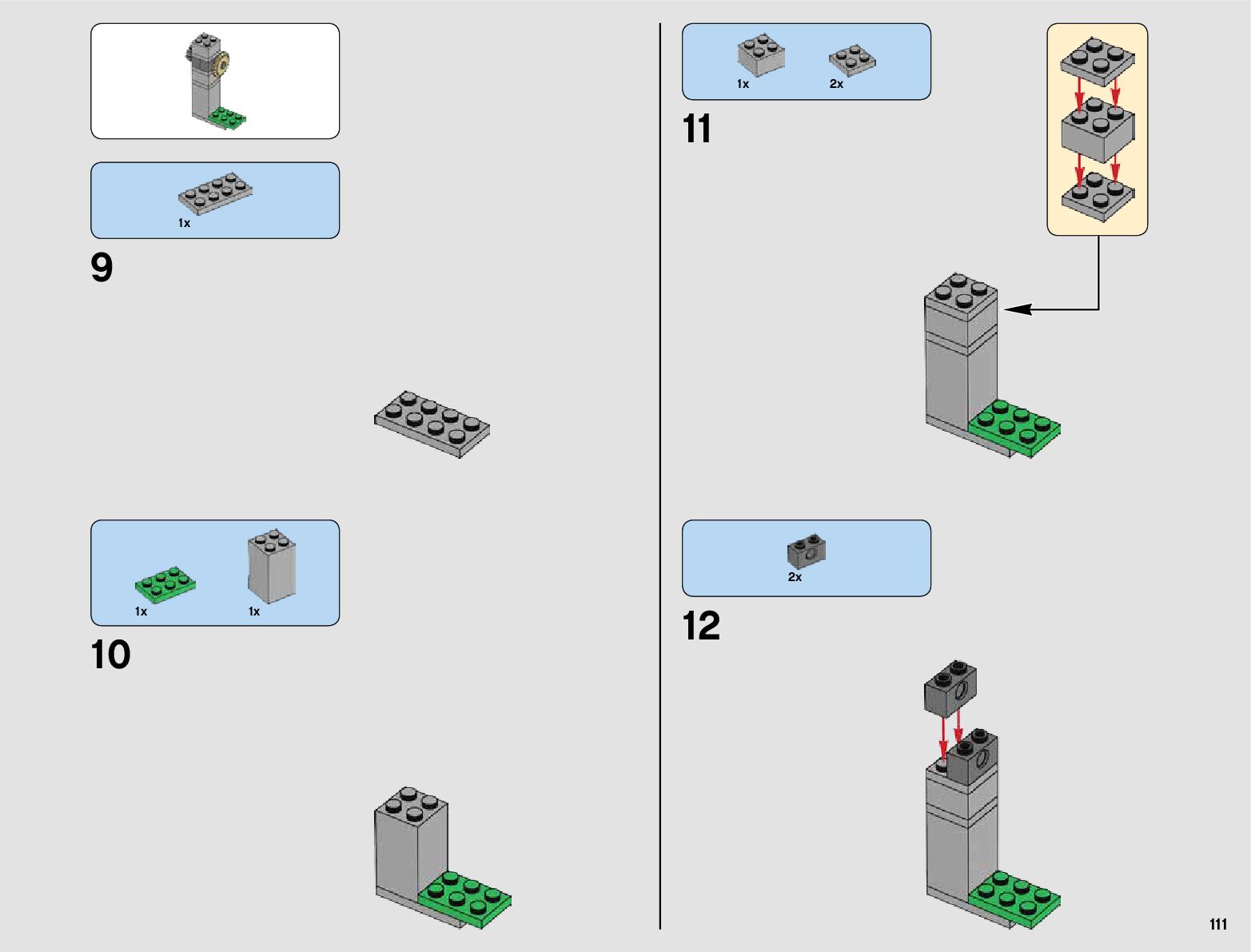 1x

9

1x

1x

10

1x

2x

11

2x

12

111