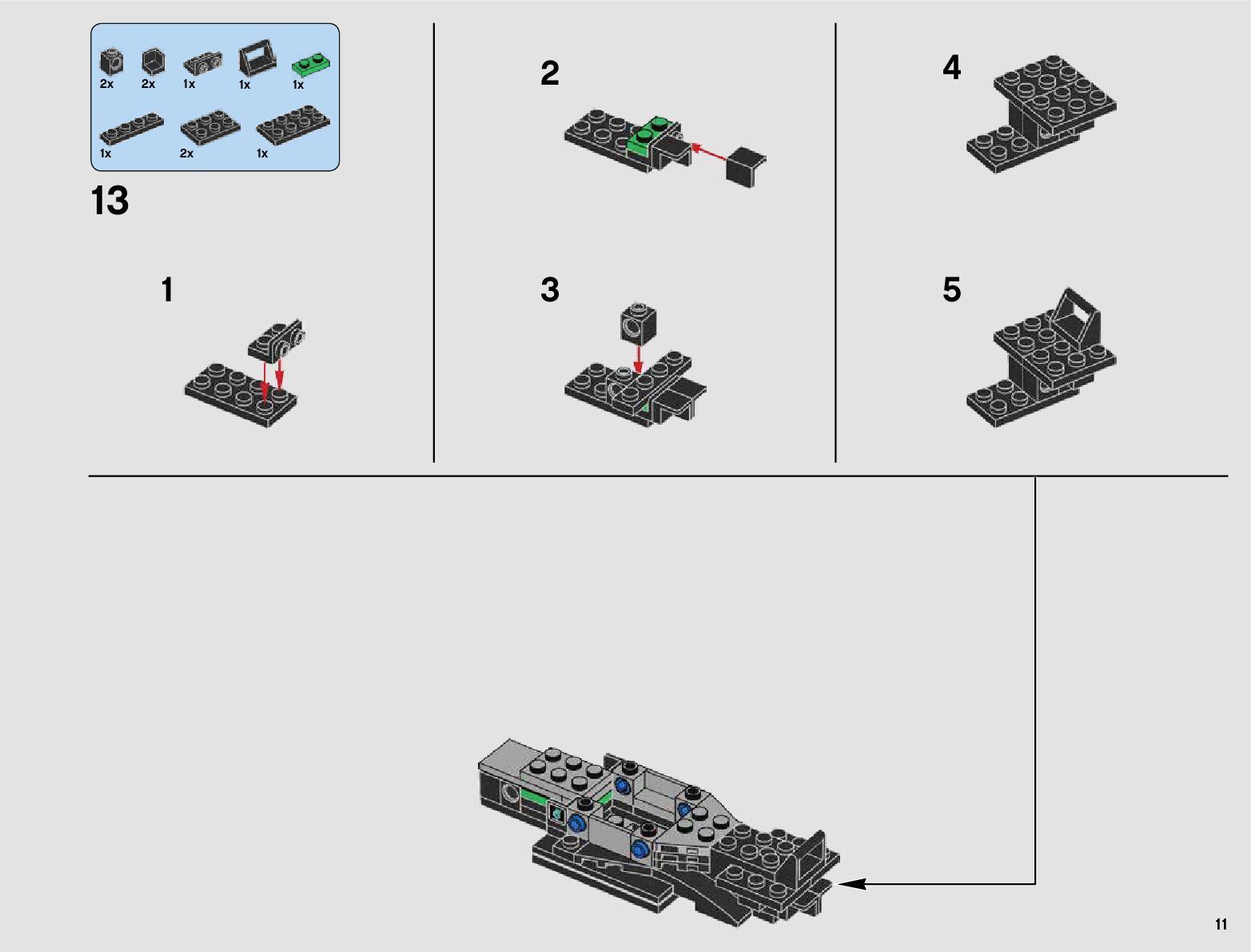 2x 2x 1x 1x 1x

1x 2x 1x

13

1

2

3

4

5

11