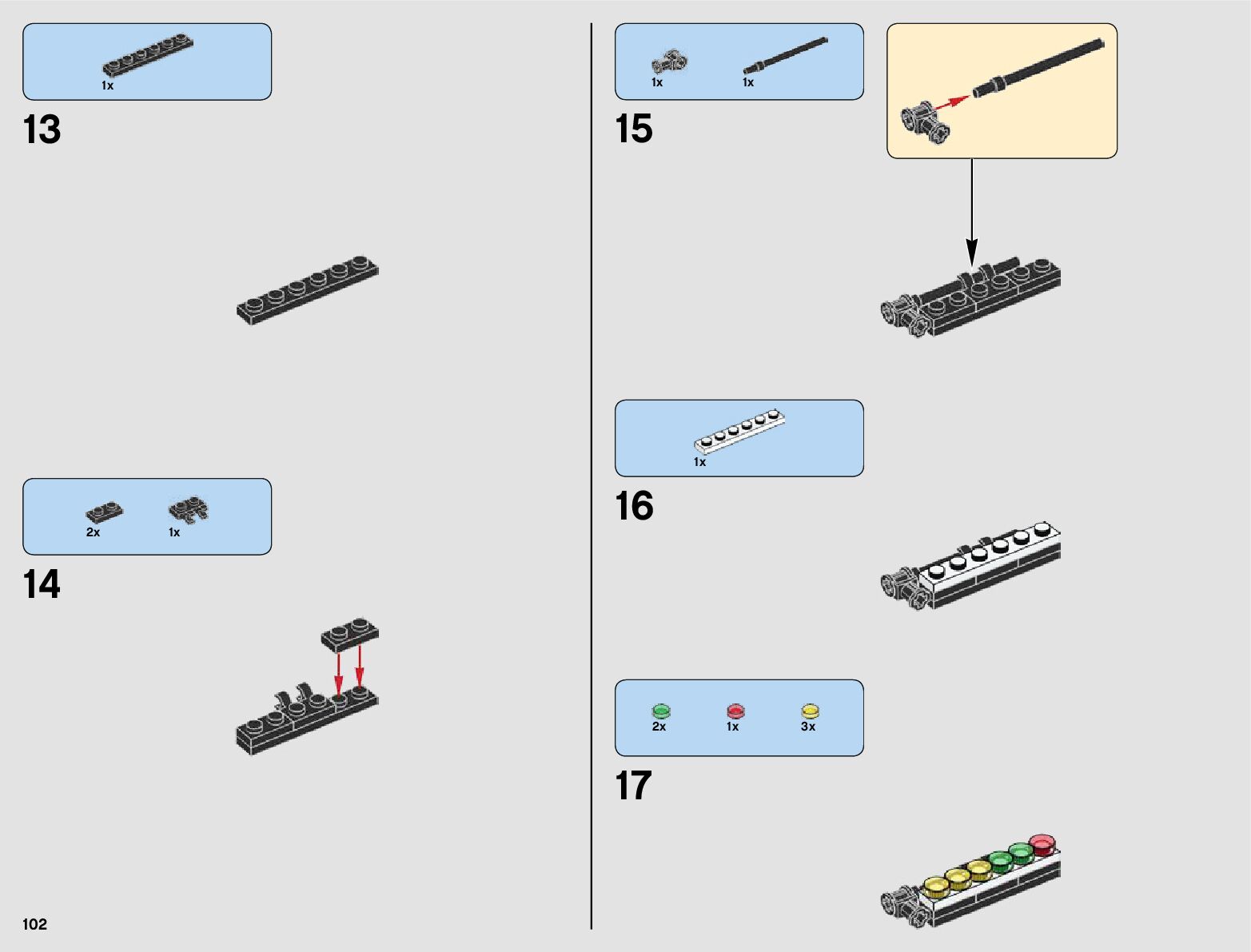 1x

13

2x 1x

14

102

1x 1x

15

1x

16

2x 1x 3x

17